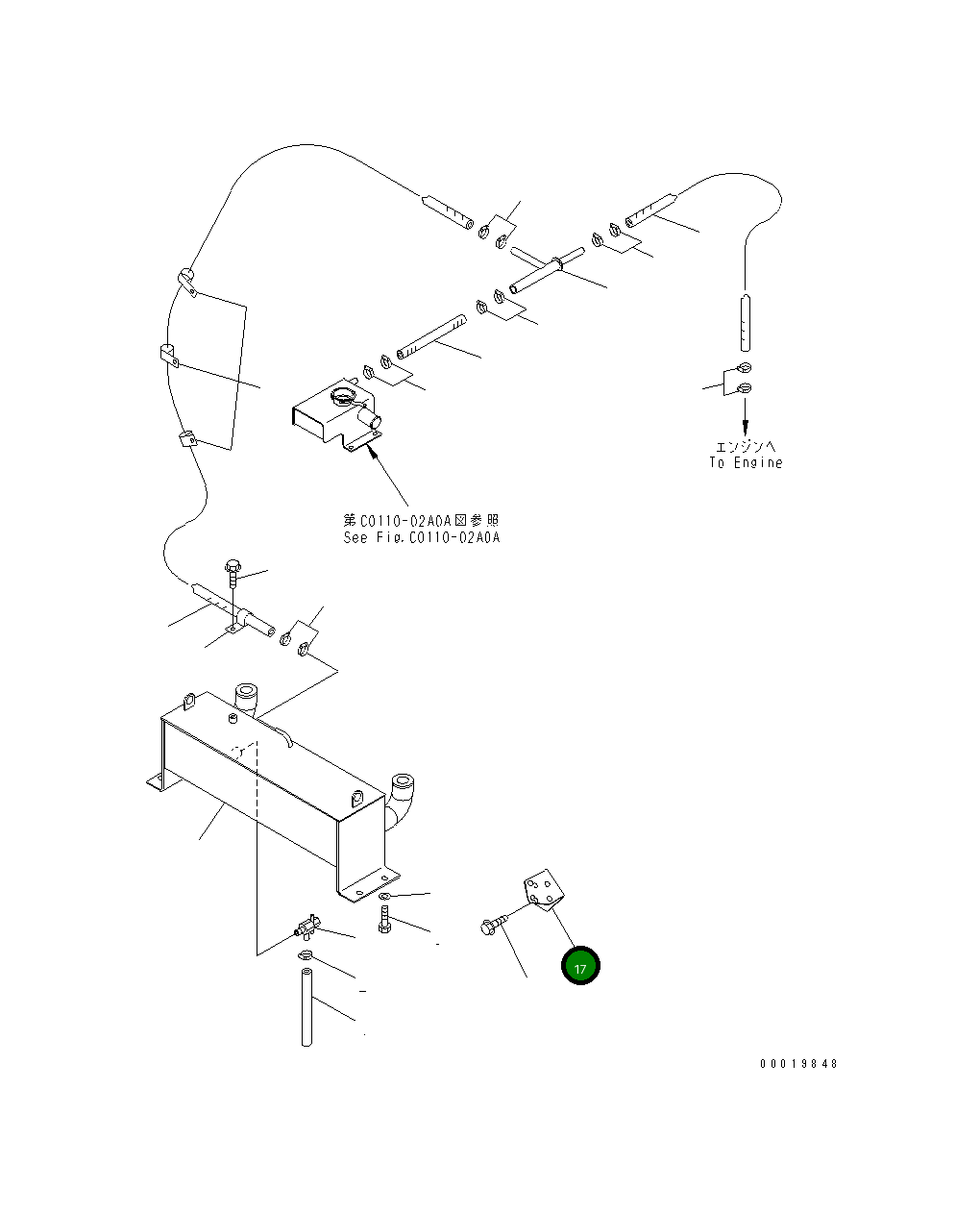 エンジンへ
To Engine

第C0110-02A0A図参照
See Fig.C0110-02A0A

17

00019848