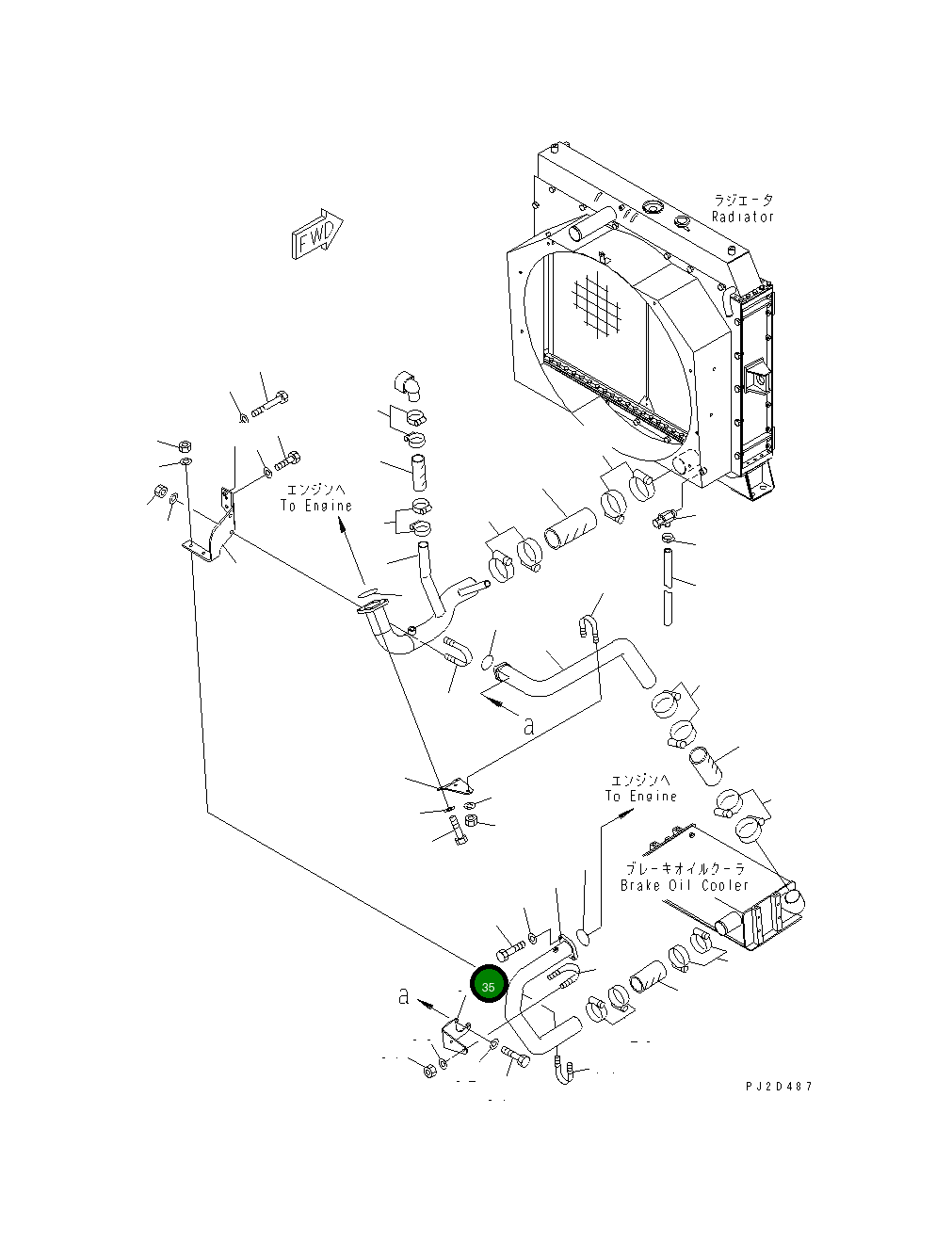 FWD

ラジエータ
Radiator

エンジンへ
To Engine

a

エンジンへ
To Engine

ブレーキオイルクーラ
Brake Oil Cooler

35

a

PJ2D487