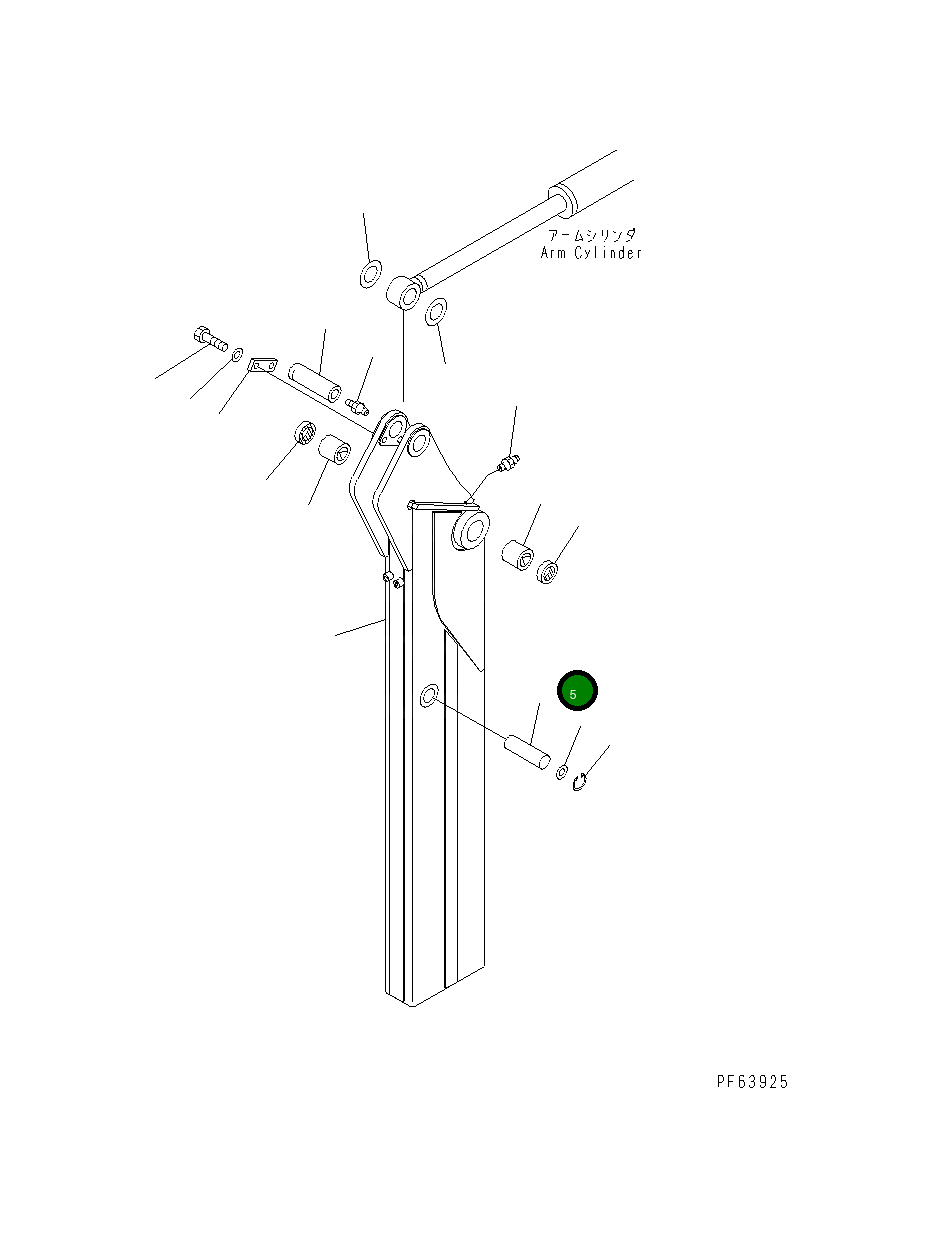 アームシリンダ
Arm Cylinder

5

PF63925