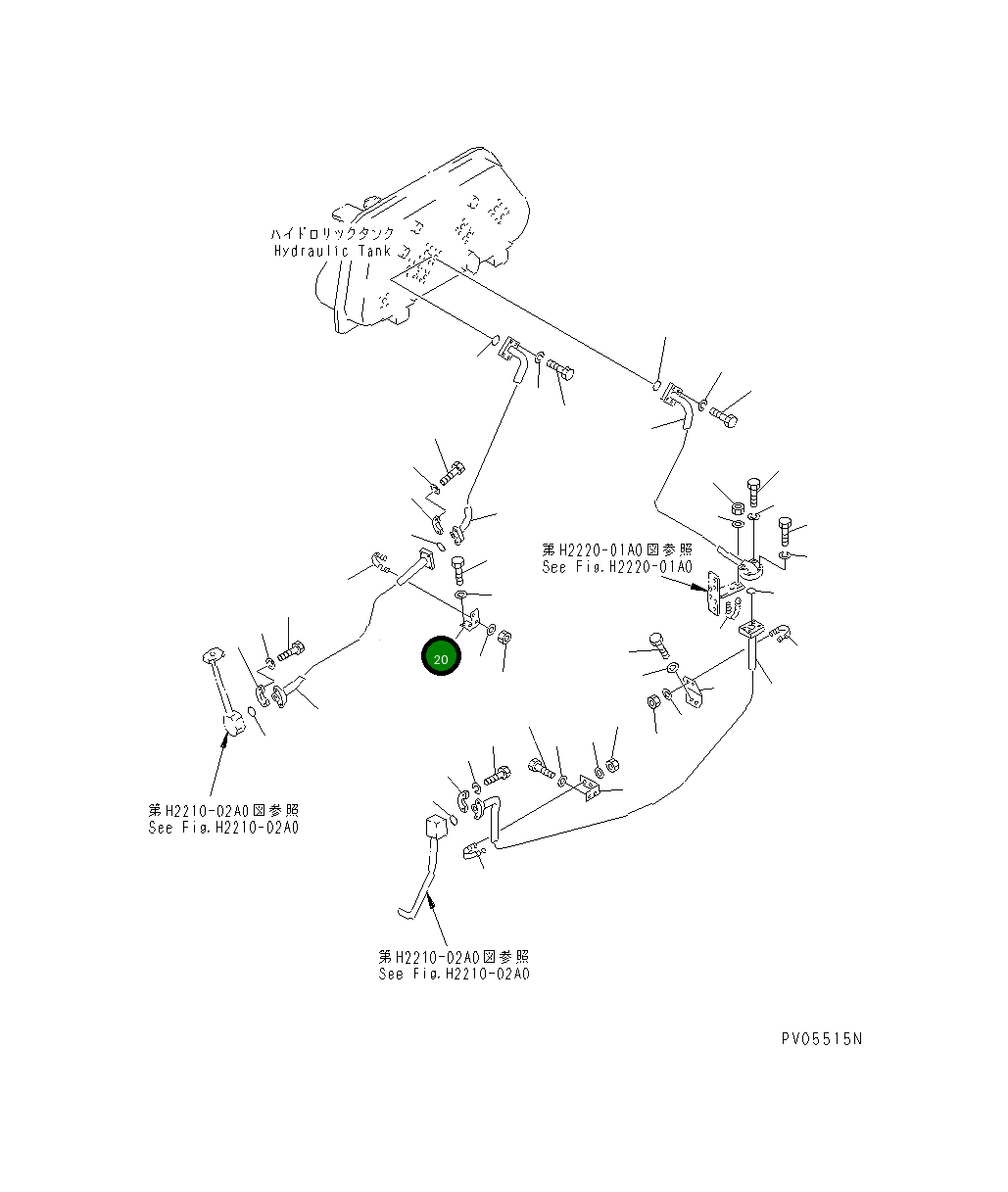 ハイドロリックタンク
Hydraulic Tank

第H2220-01A0図参照
See Fig.H2220-01A0

20

第H2210-02A0図参照
See Fig.H2210-02A0

第H2210-02A0図参照
See Fig.H2210-02A0

PV05515N