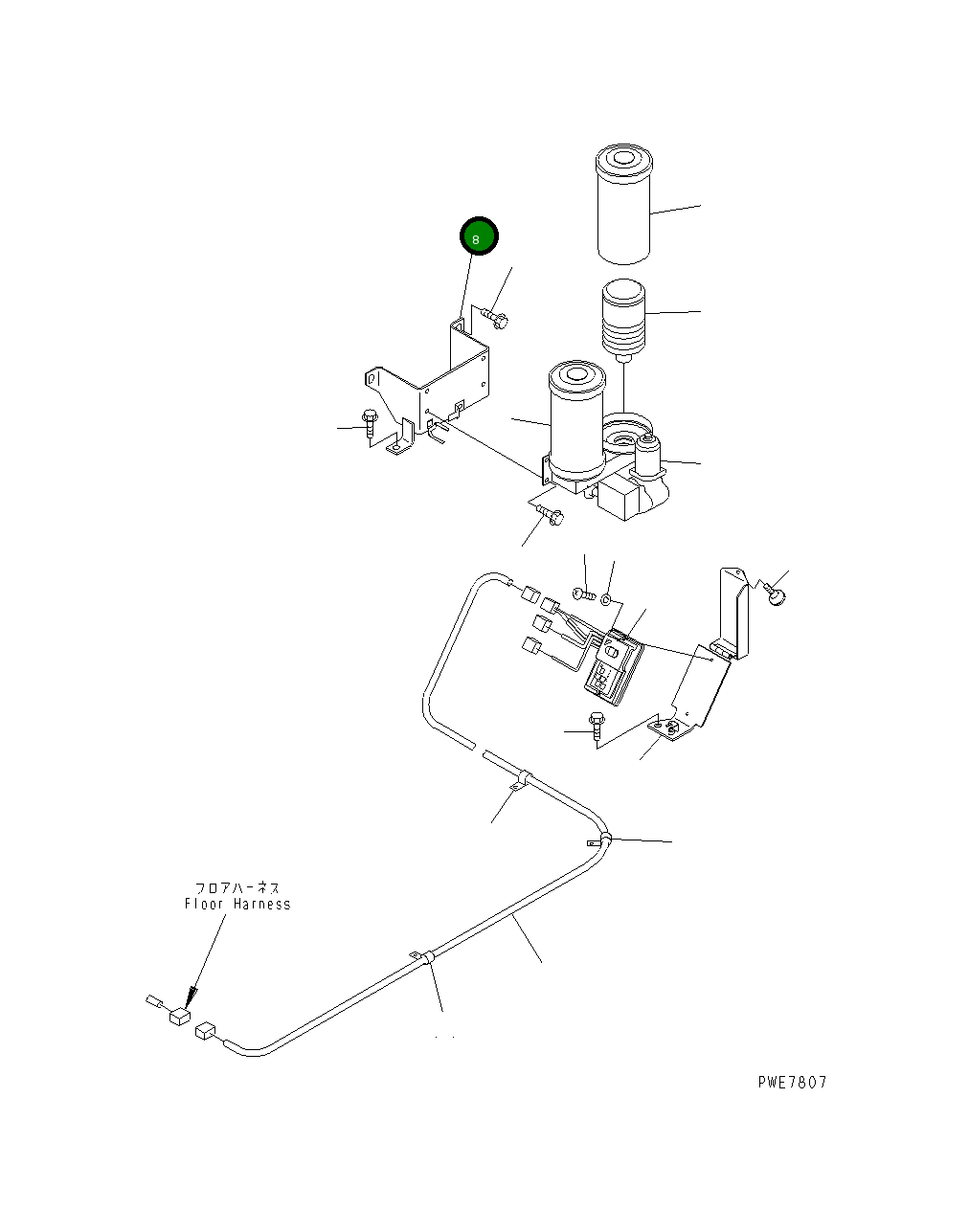 8

フロアハーネス
Floor Harness

PWE7807