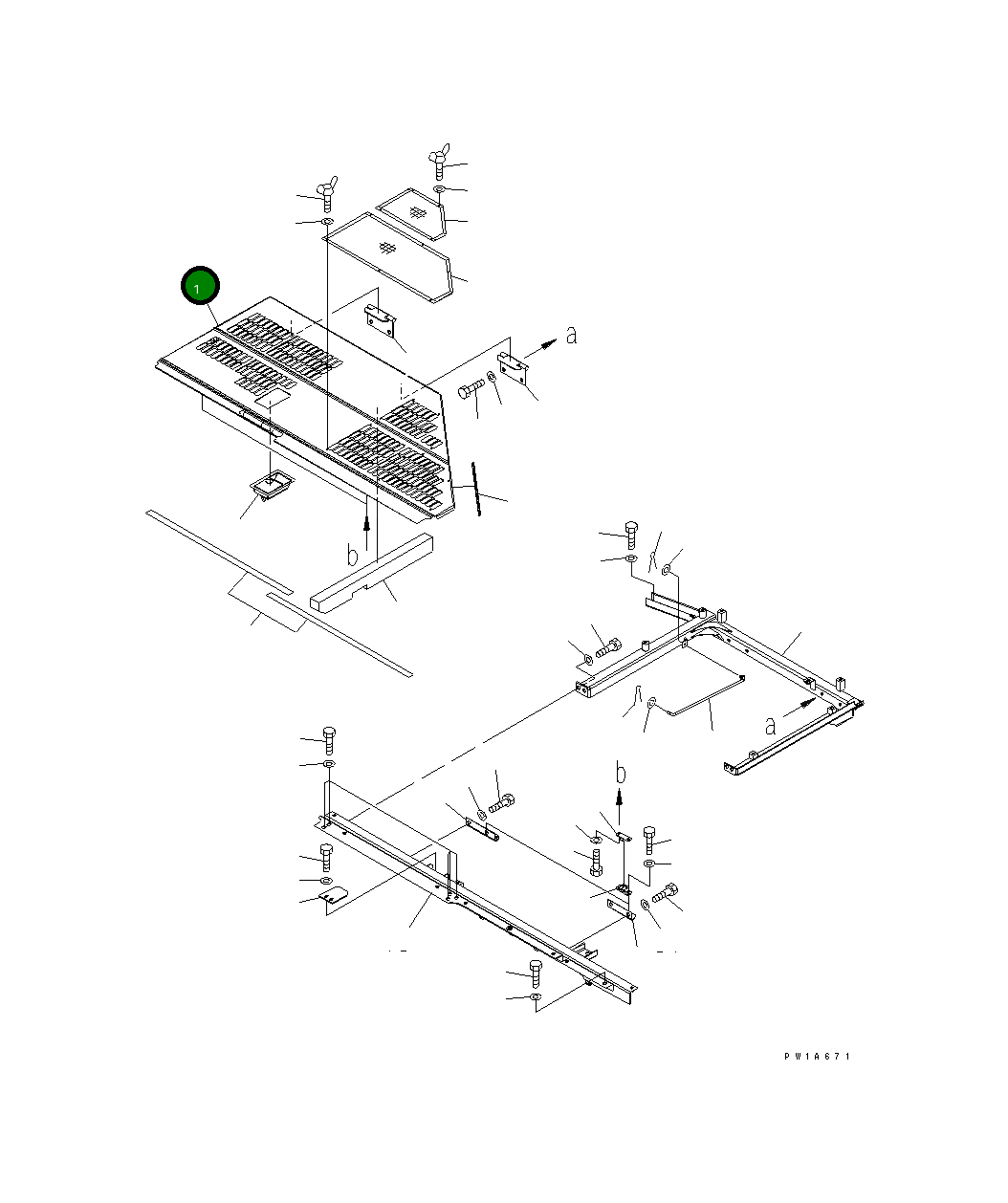 1

a

b

a

b

PW1A671