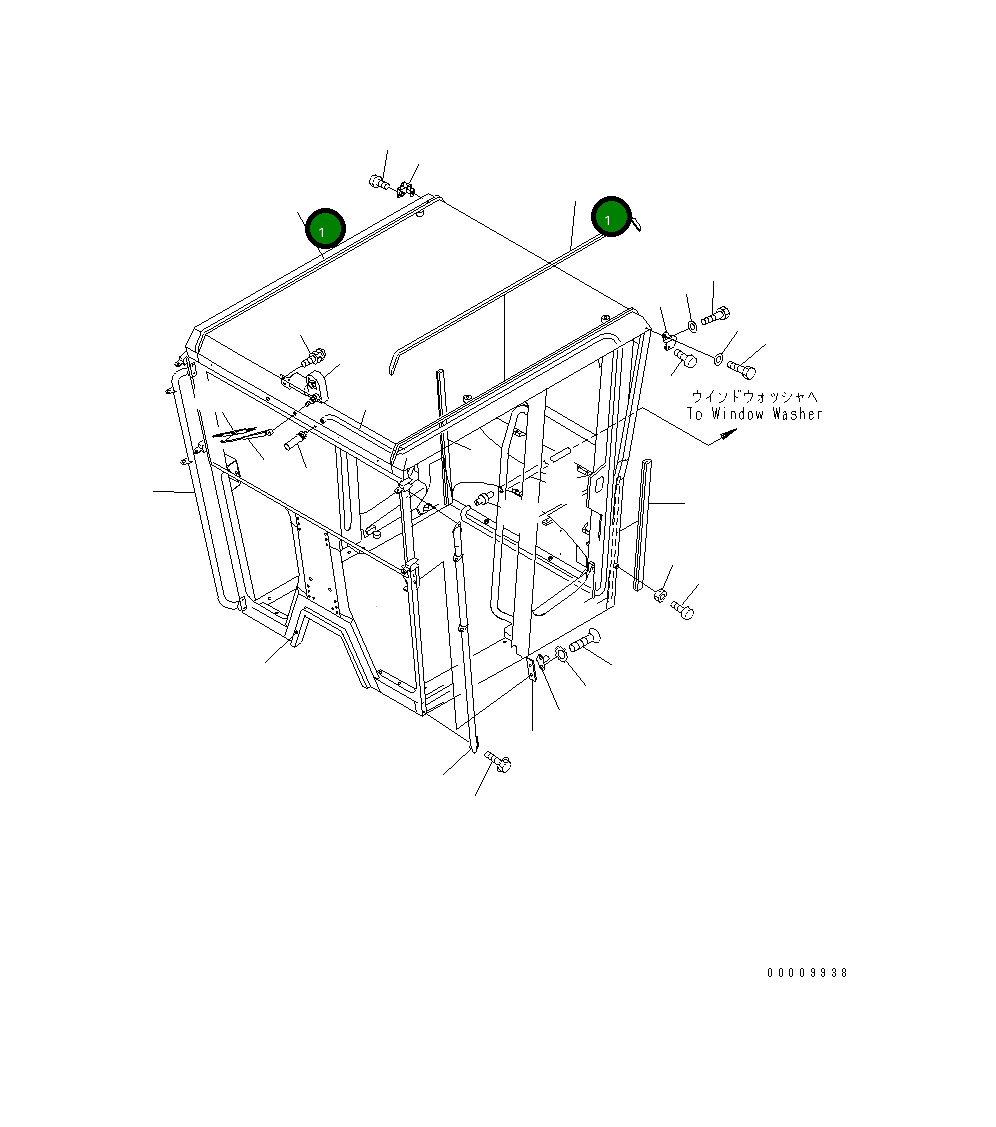 1
1
ウインドウォッシャへ
To Window Washer
00009938