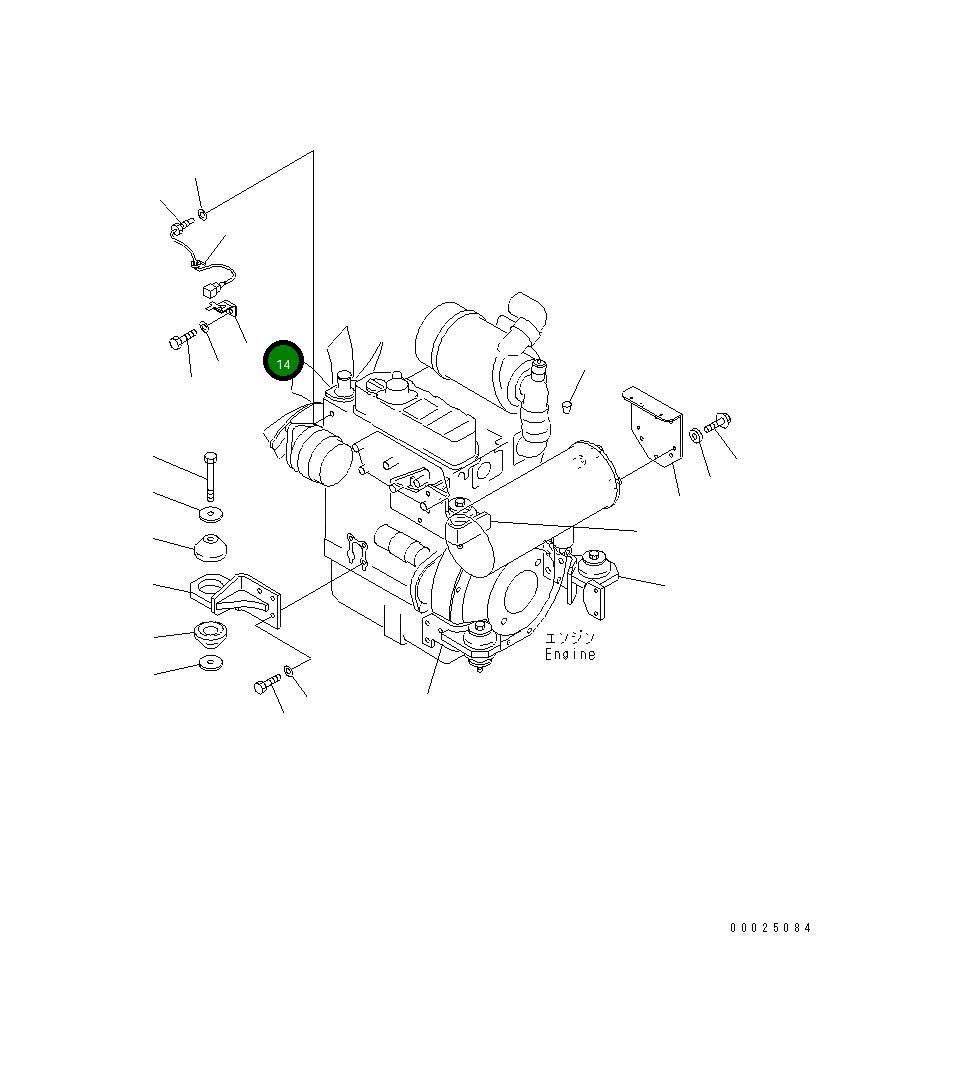 14

エンジン
Engine

00025084