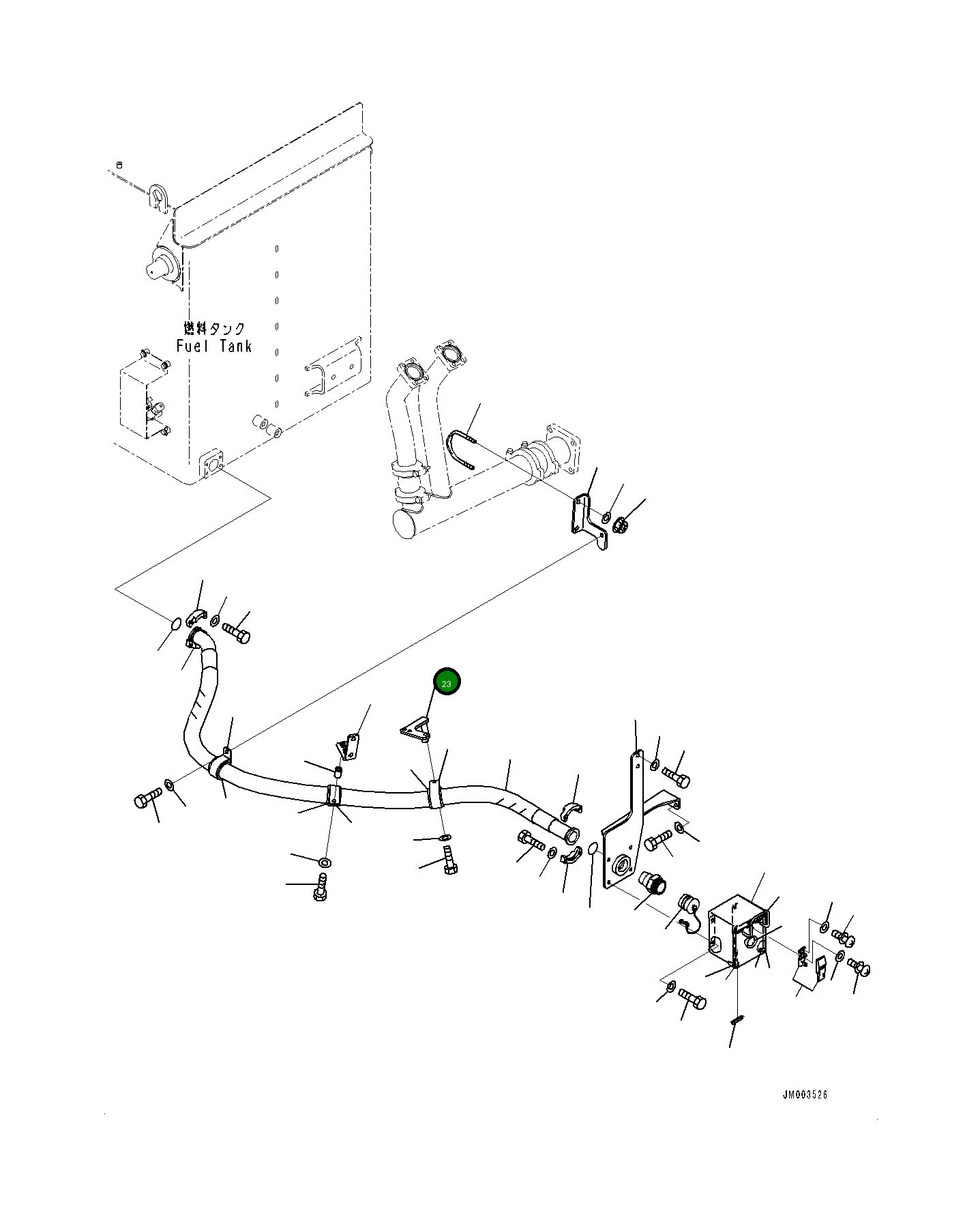 燃料タンク
Fuel Tank

23

JM003526