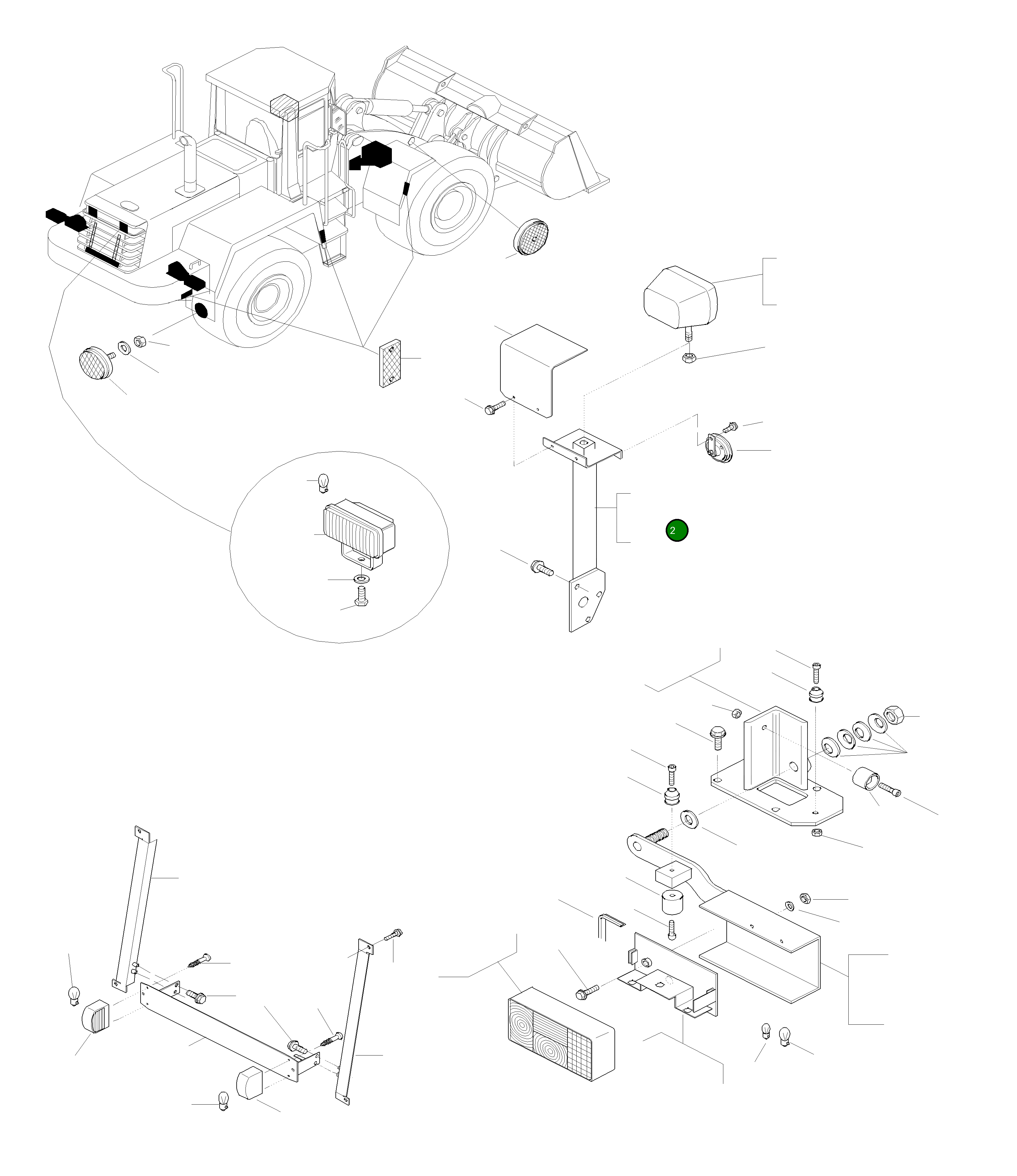 2