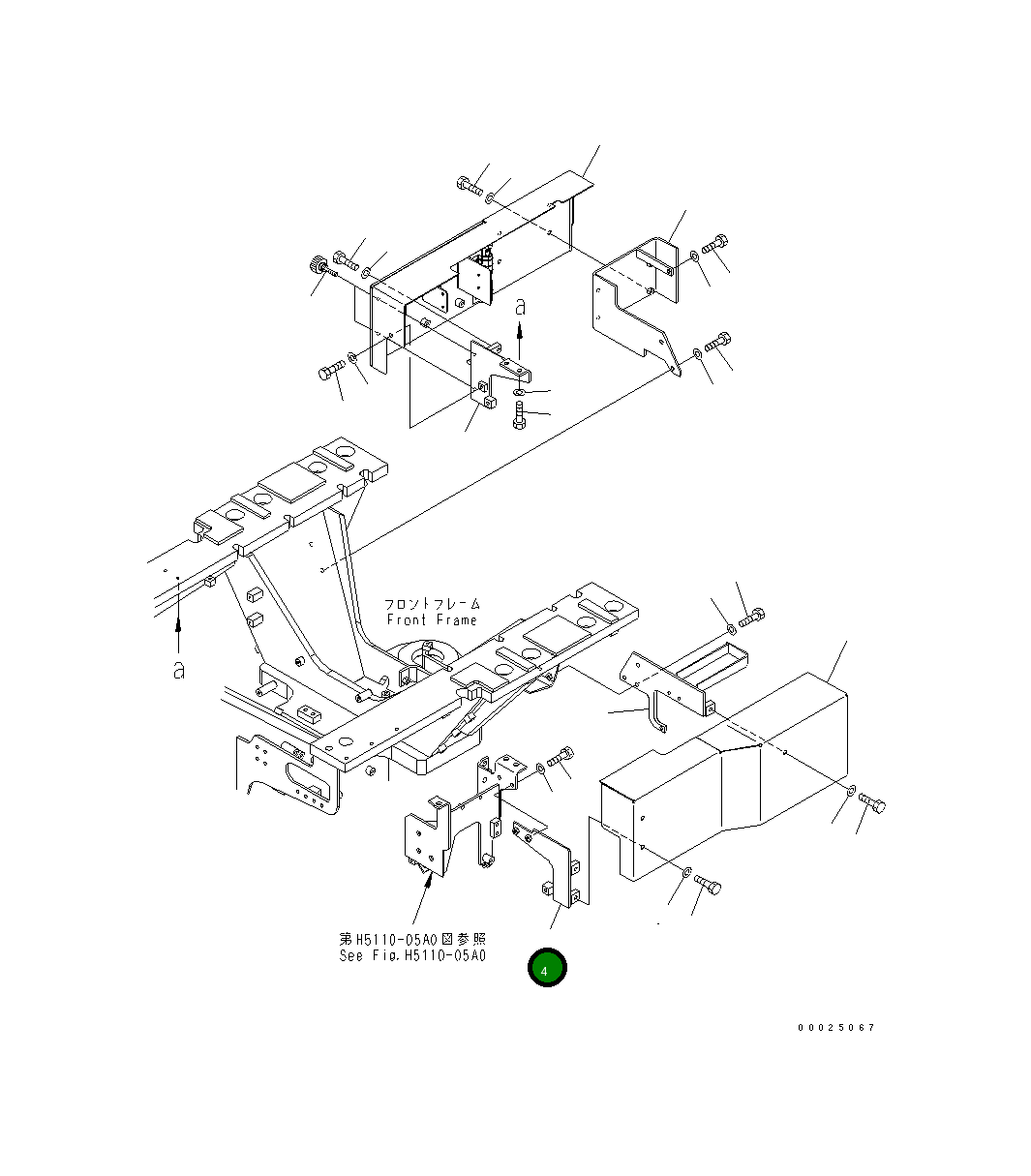 a

フロントフレーム
Front Frame

a

第H5110-05A0図参照
See Fig.H5110-05A0

4

00025067