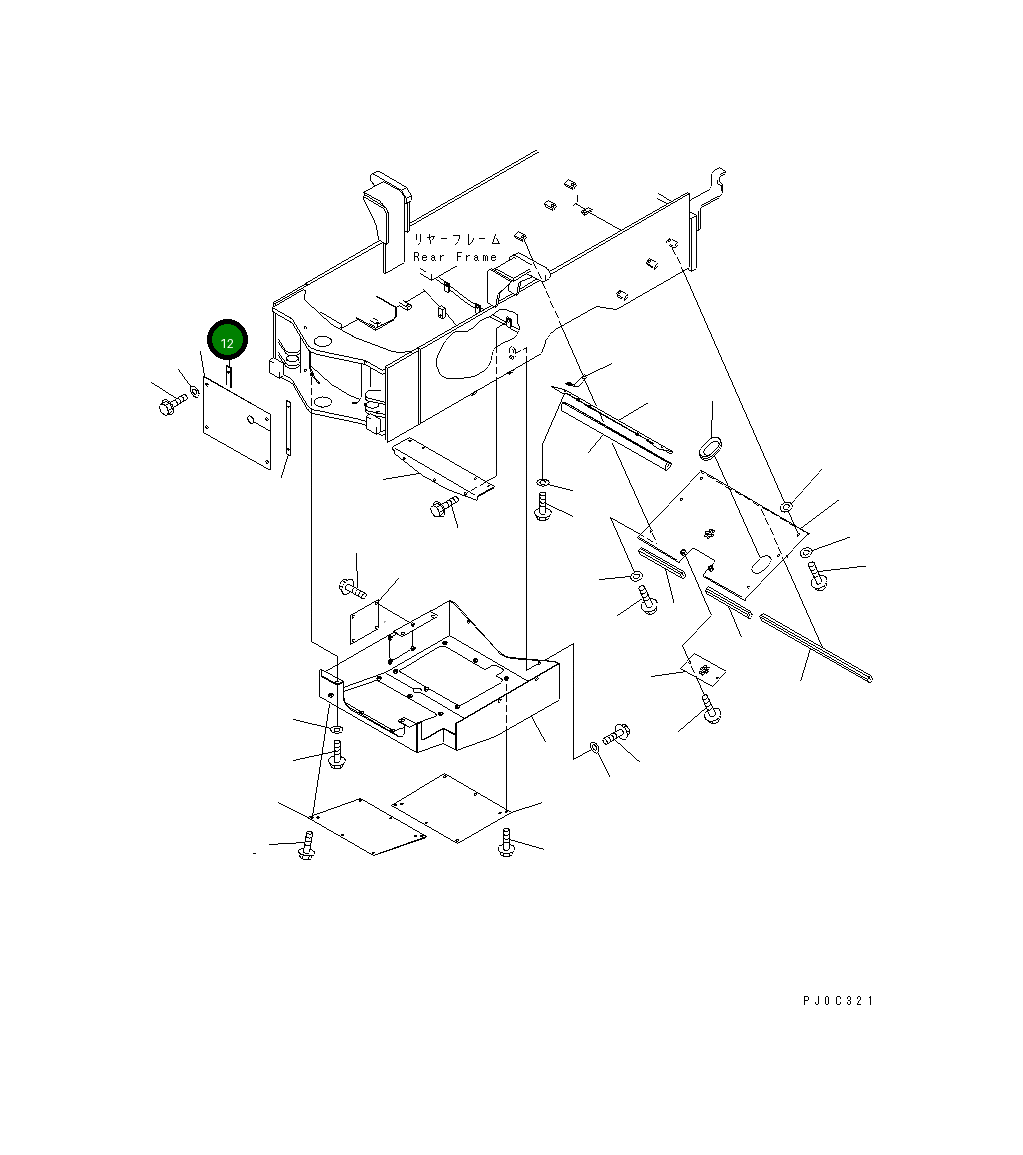 リヤーフレーム
Rear Frame

12

PJ0C321