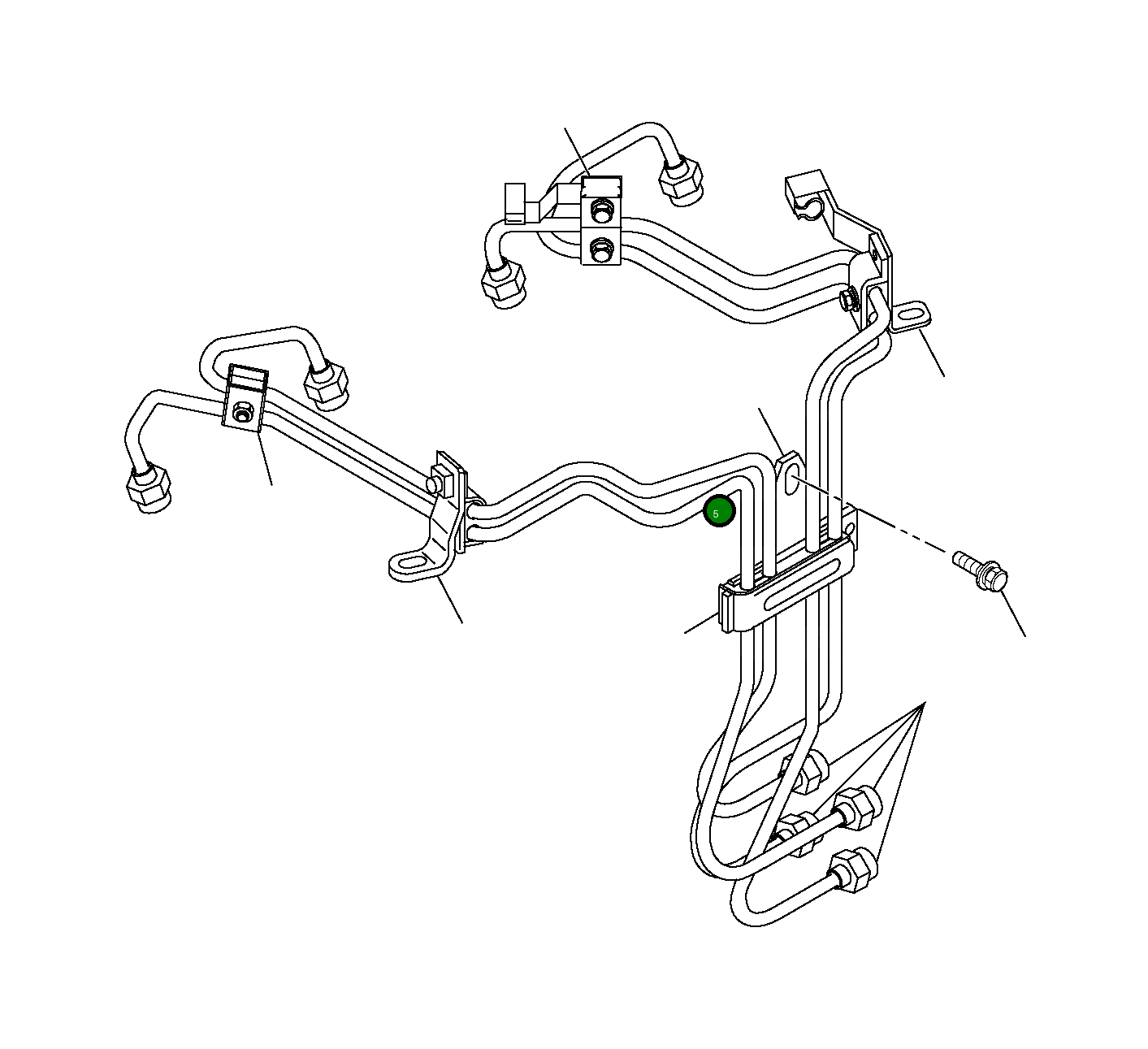 5