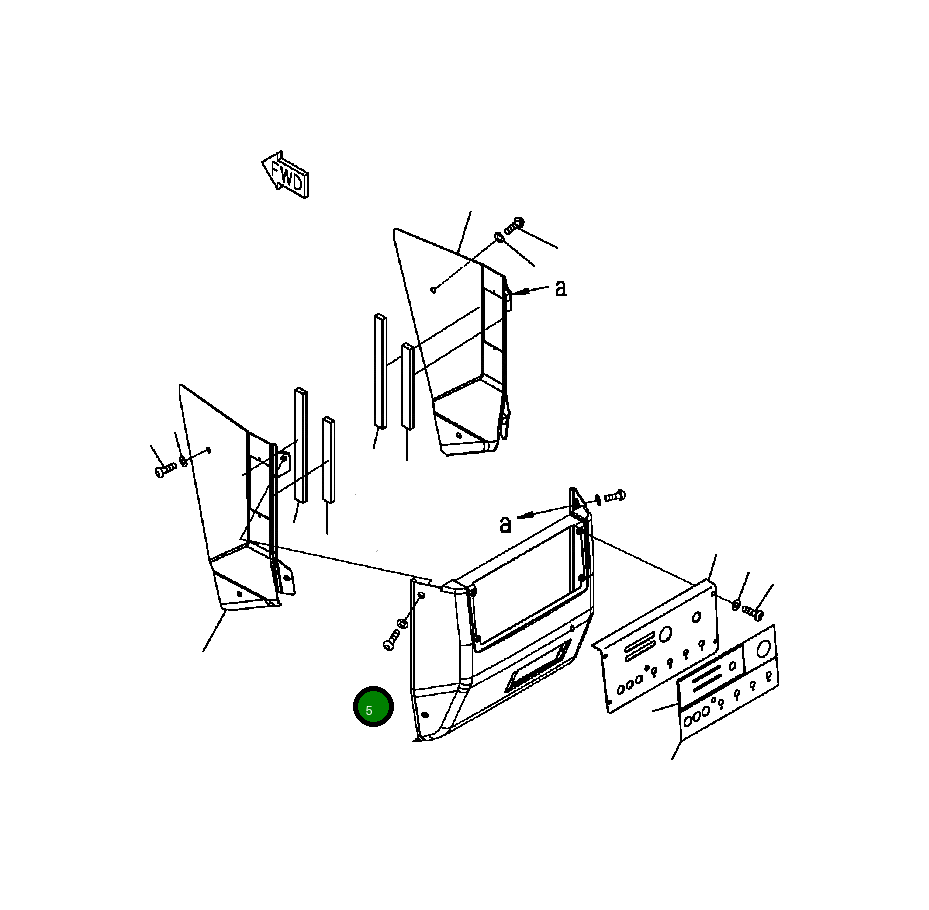 FWD

a

a

5