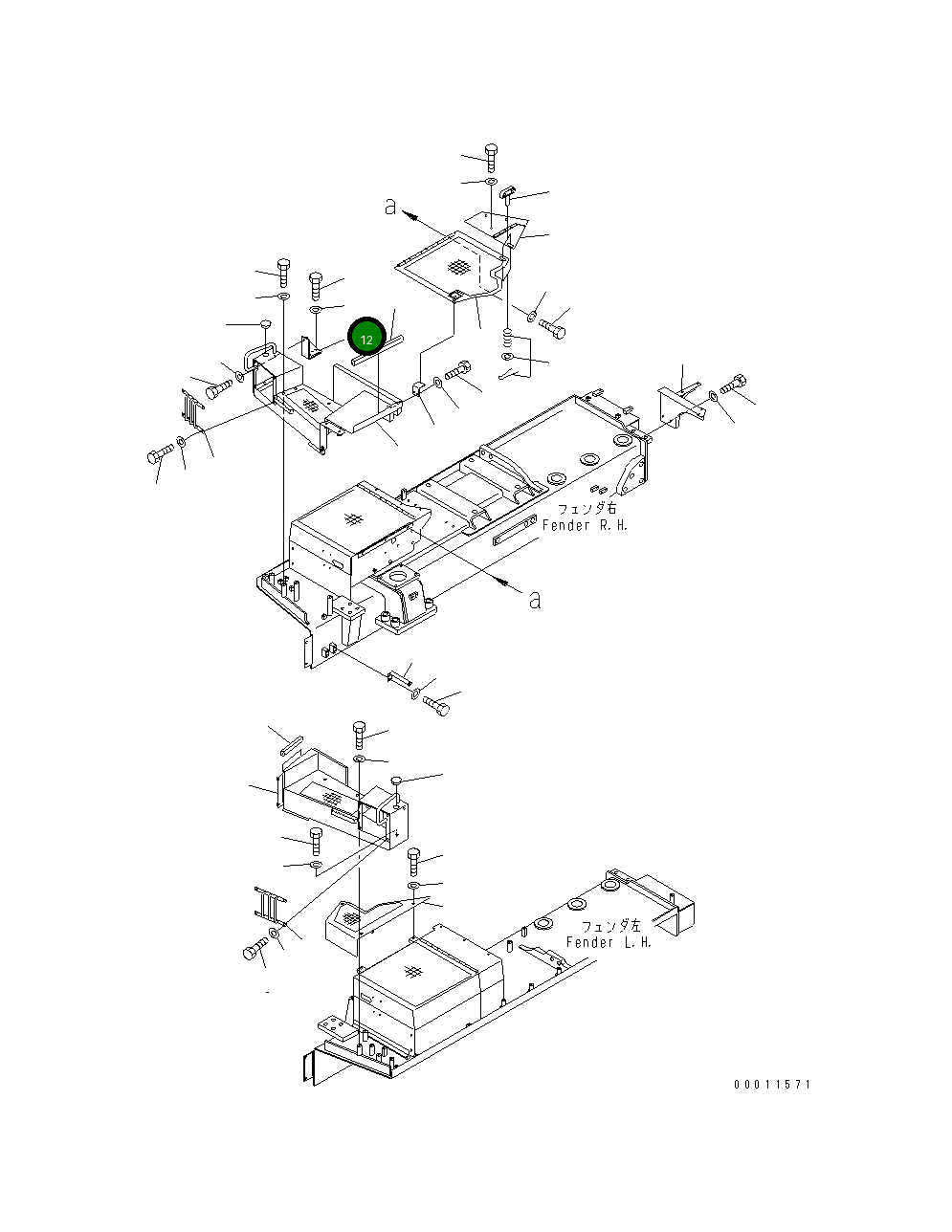 a

12

フェンダ右
Fender R.H.

a

フェンダ左
Fender L.H.

00011571