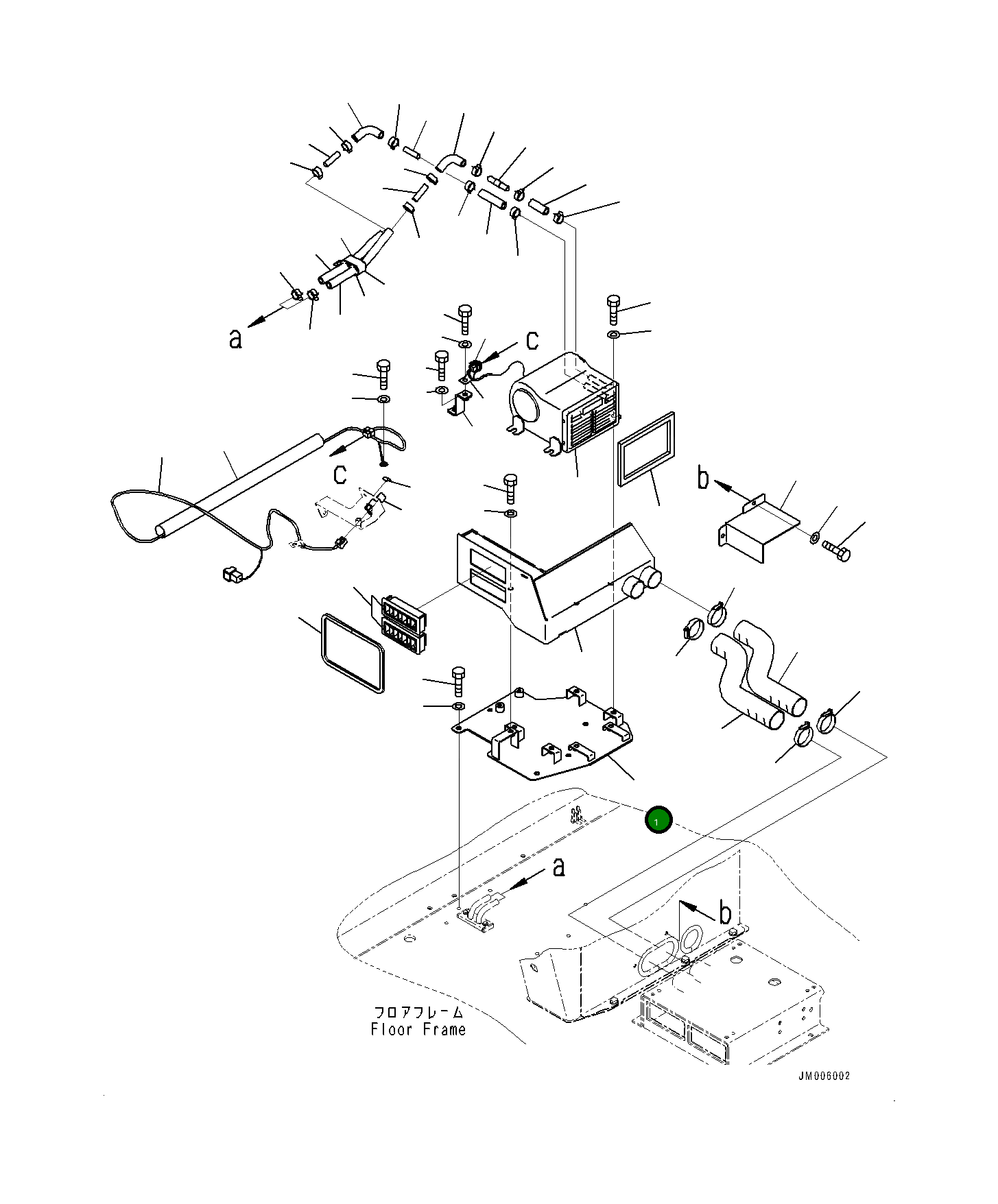 a

c

c

b

1

a

b

フロアフレーム
Floor Frame

JM006002