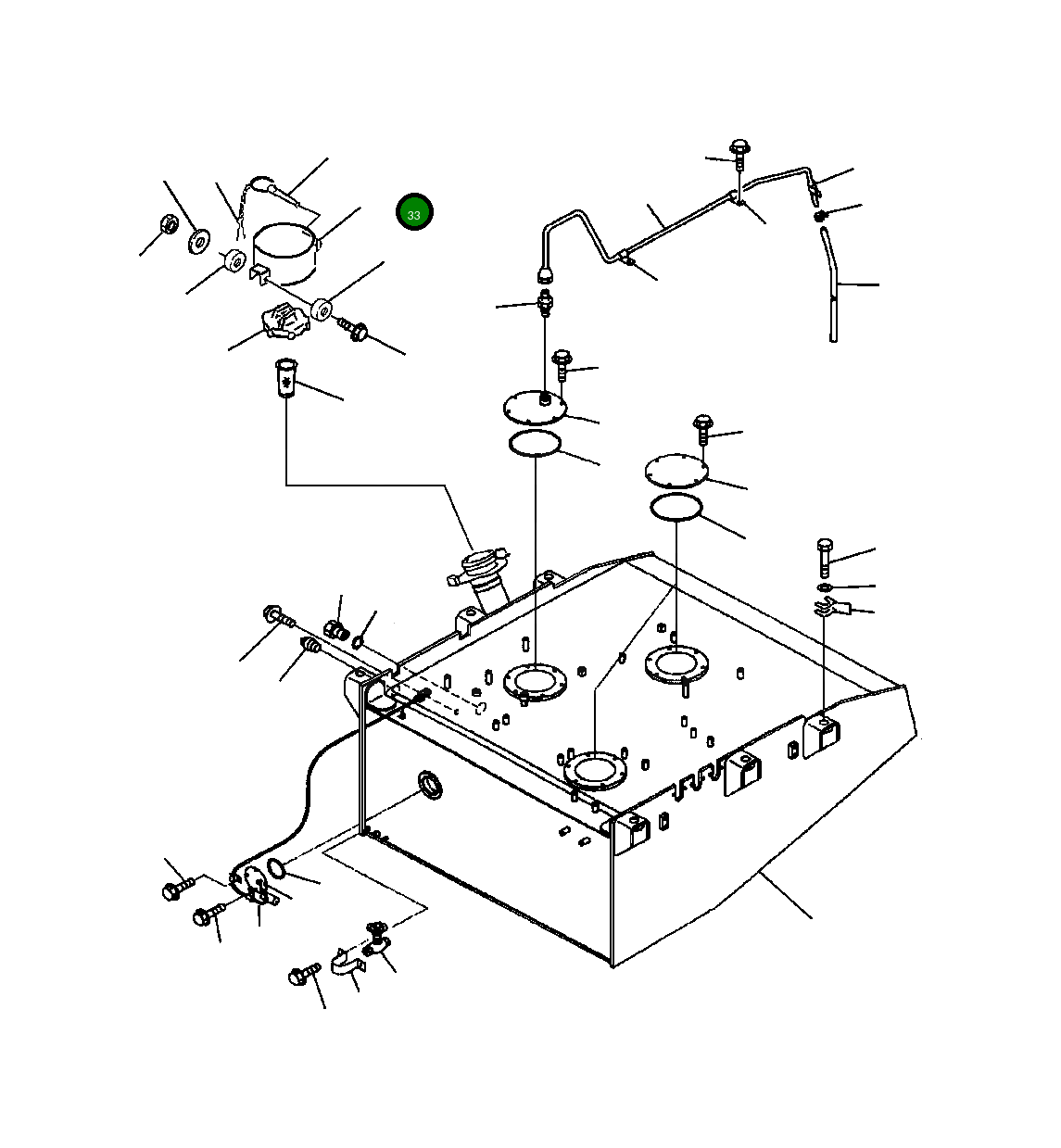 33