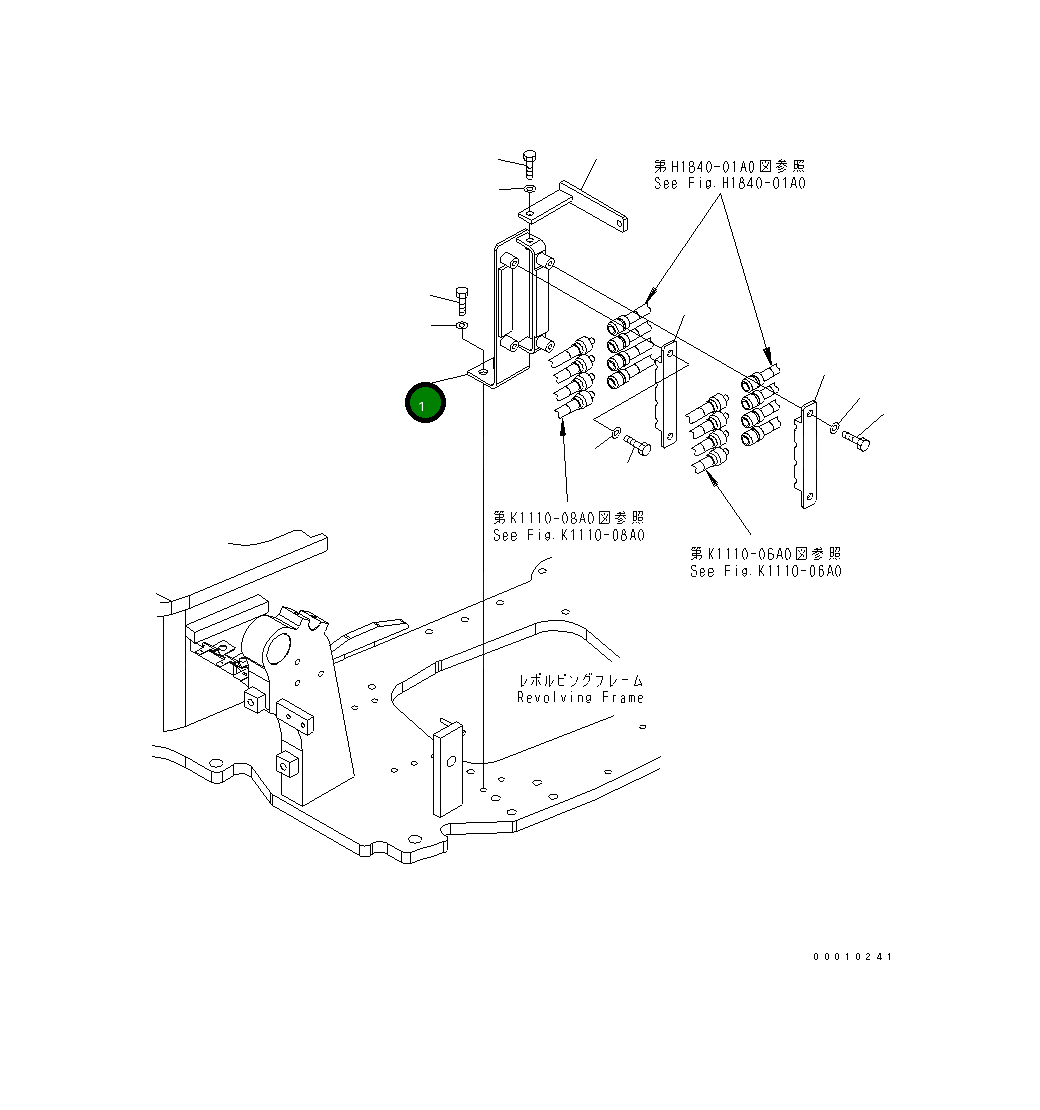 第H1840-01A0図参照
See Fig.H1840-01A0

1

第K1110-08A0図参照
See Fig.K1110-08A0

第K1110-06A0図参照
See Fig.K1110-06A0

レボルビングフレーム
Revolving Frame

00010241