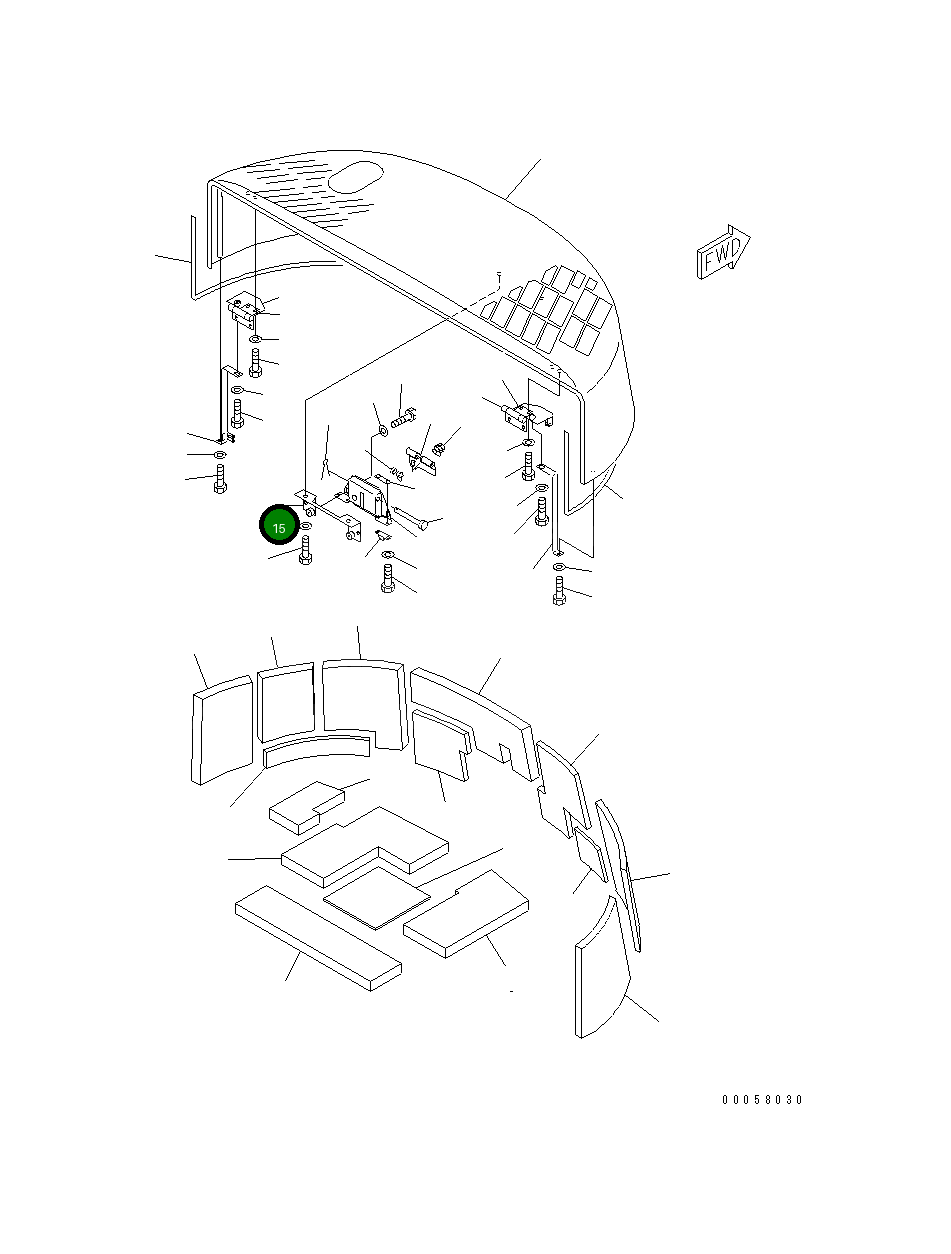 FWD

15

00058030