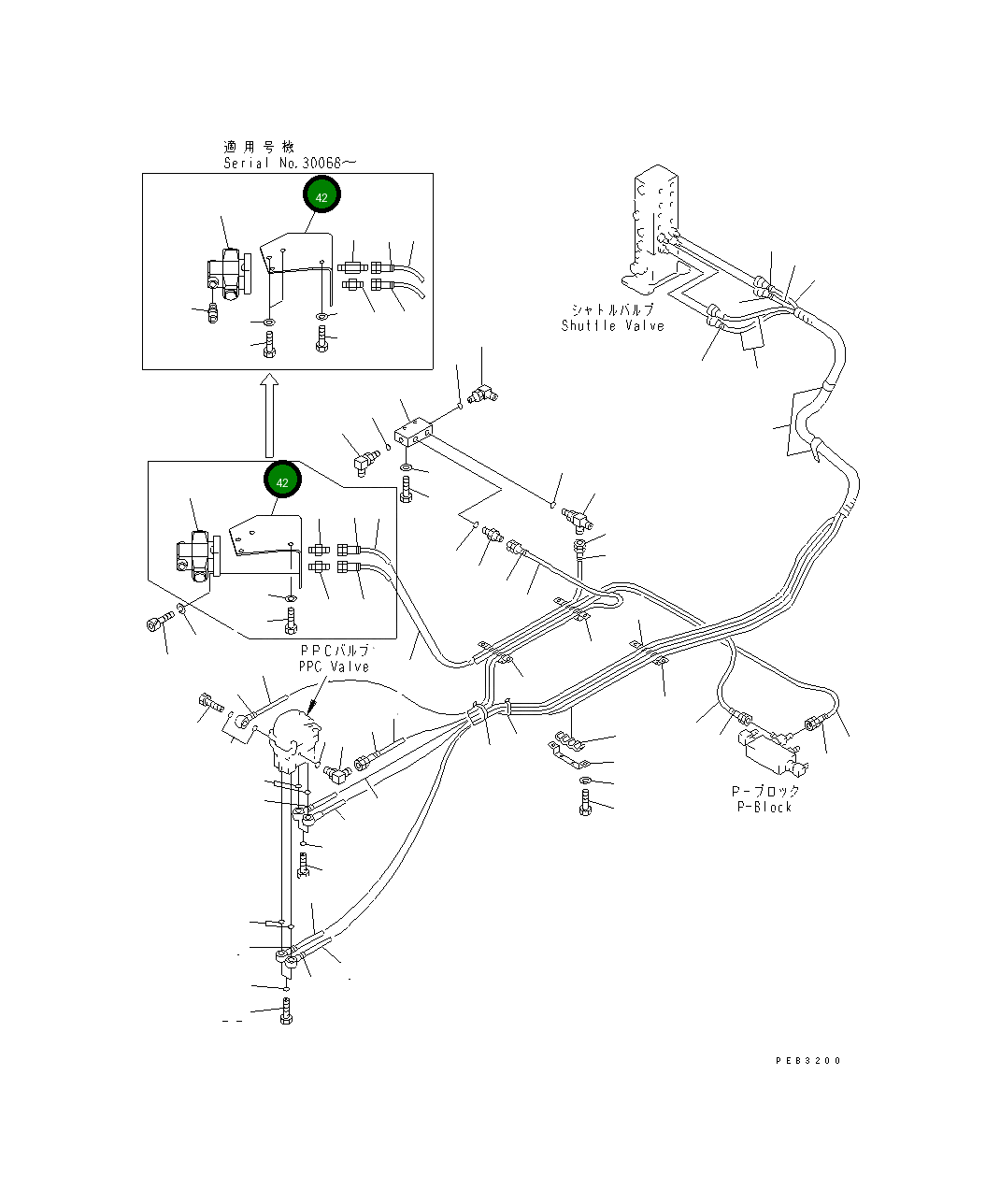 適用号機
Serial No.30066～

42

シャトルバルブ
Shuttle Valve

42

PPCバルブ
PPC Valve

P－ブロック
P-Block

PEB3200