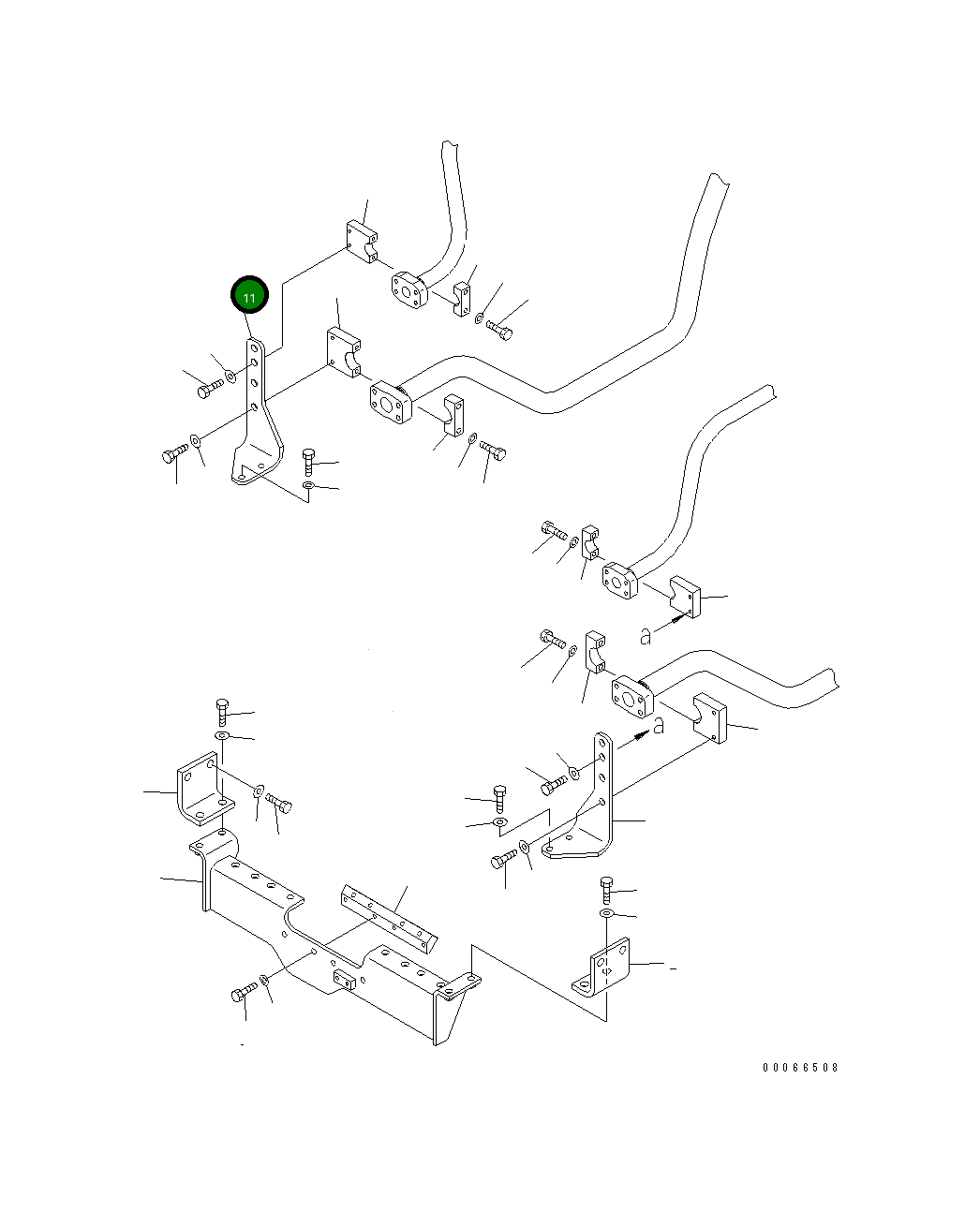 11

a

a

00066508