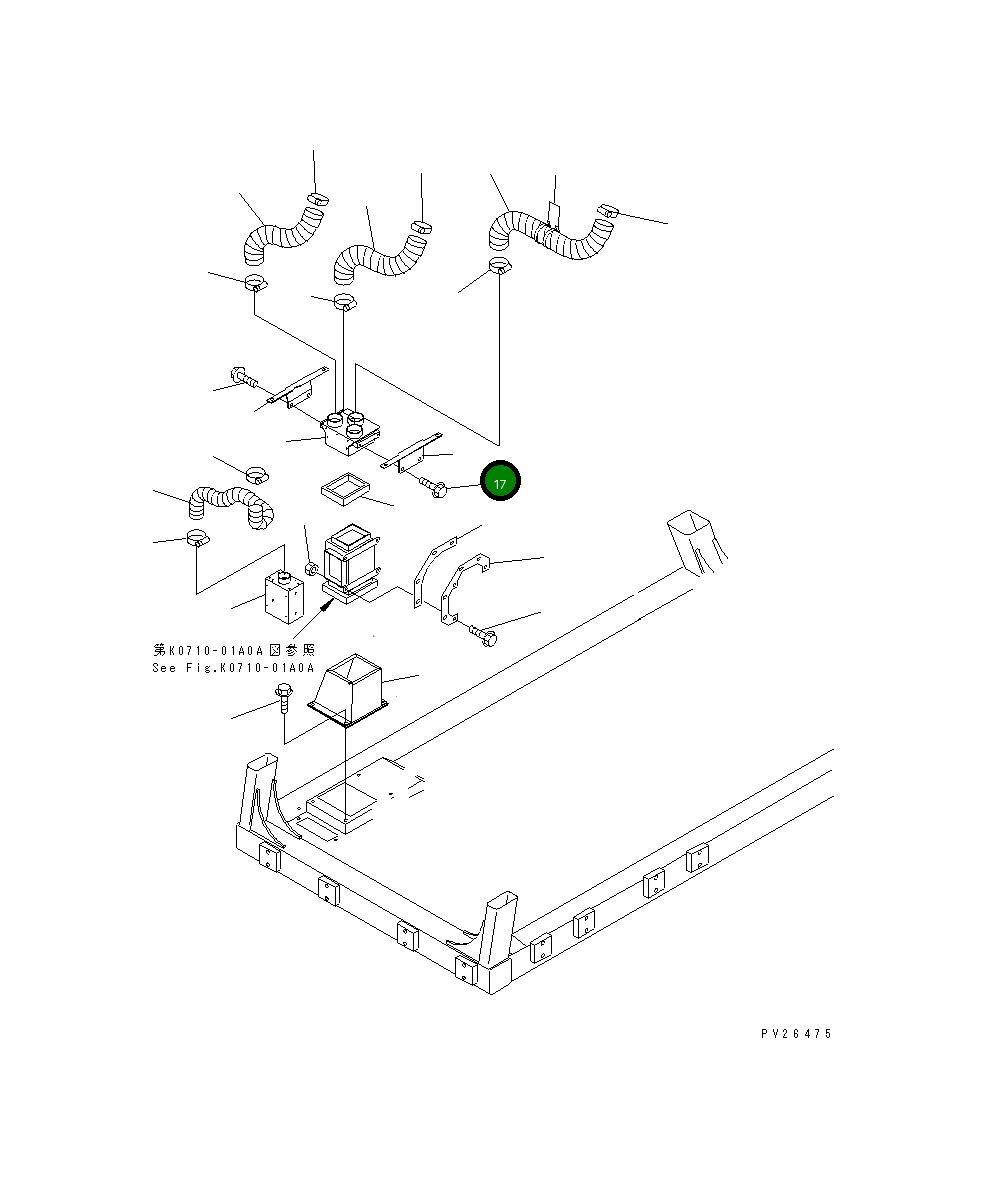 17

第K0710-01A0A図参照
See Fig.K0710-01A0A

PV26475