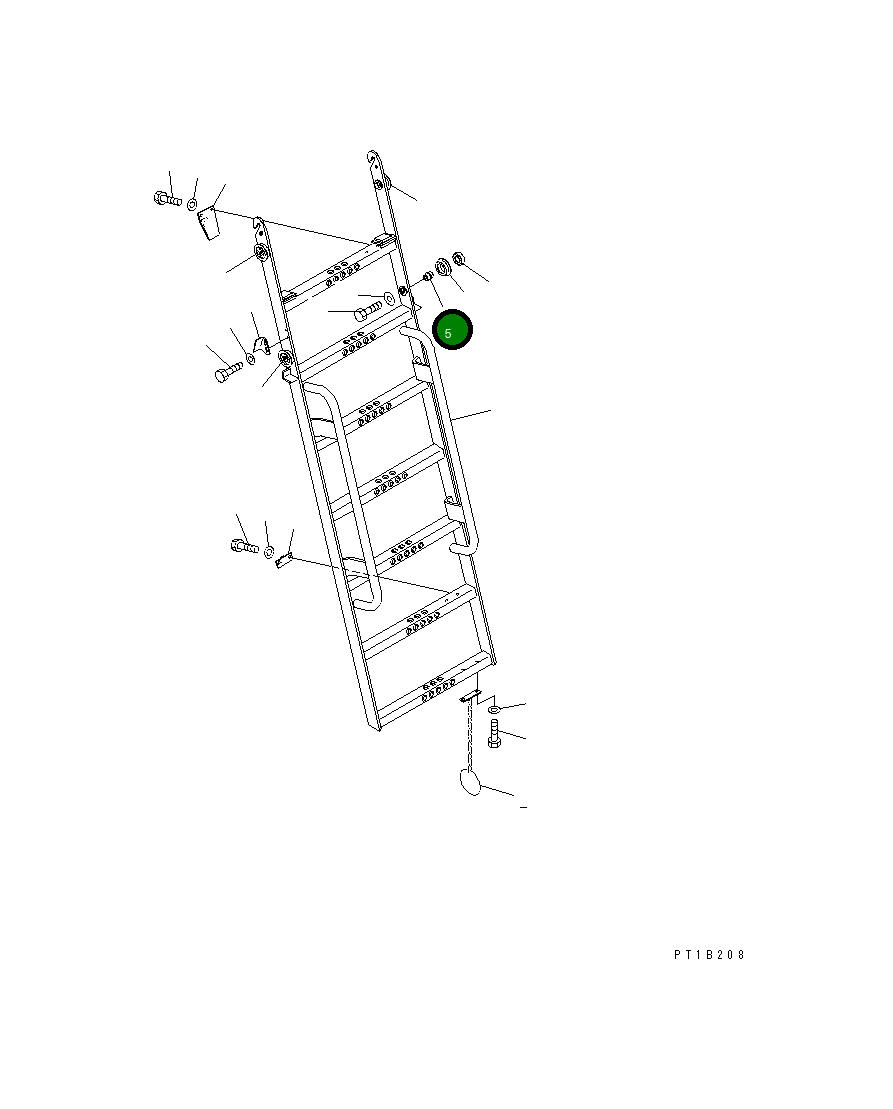 5

PT1B208