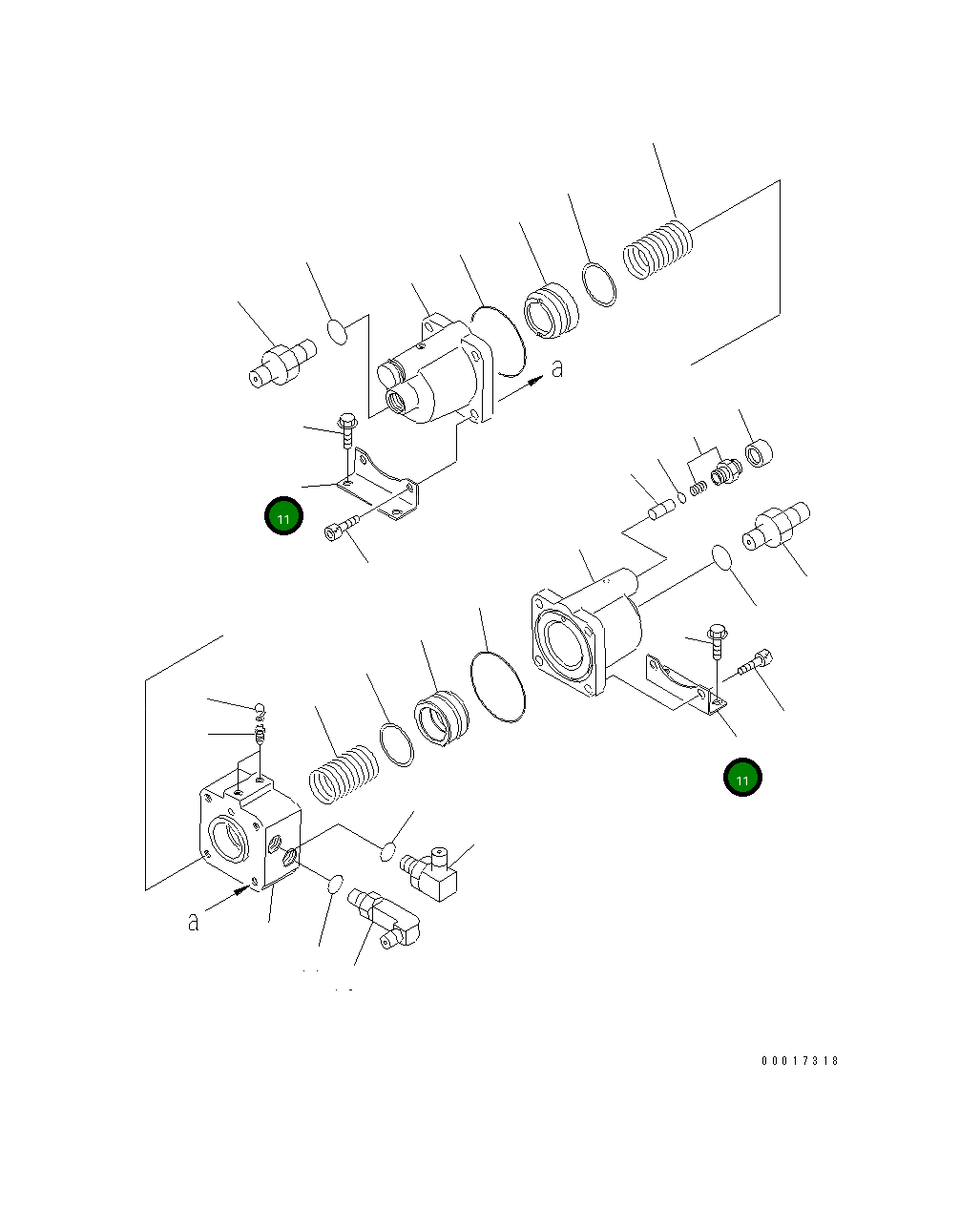 a

11

11

a

00017318