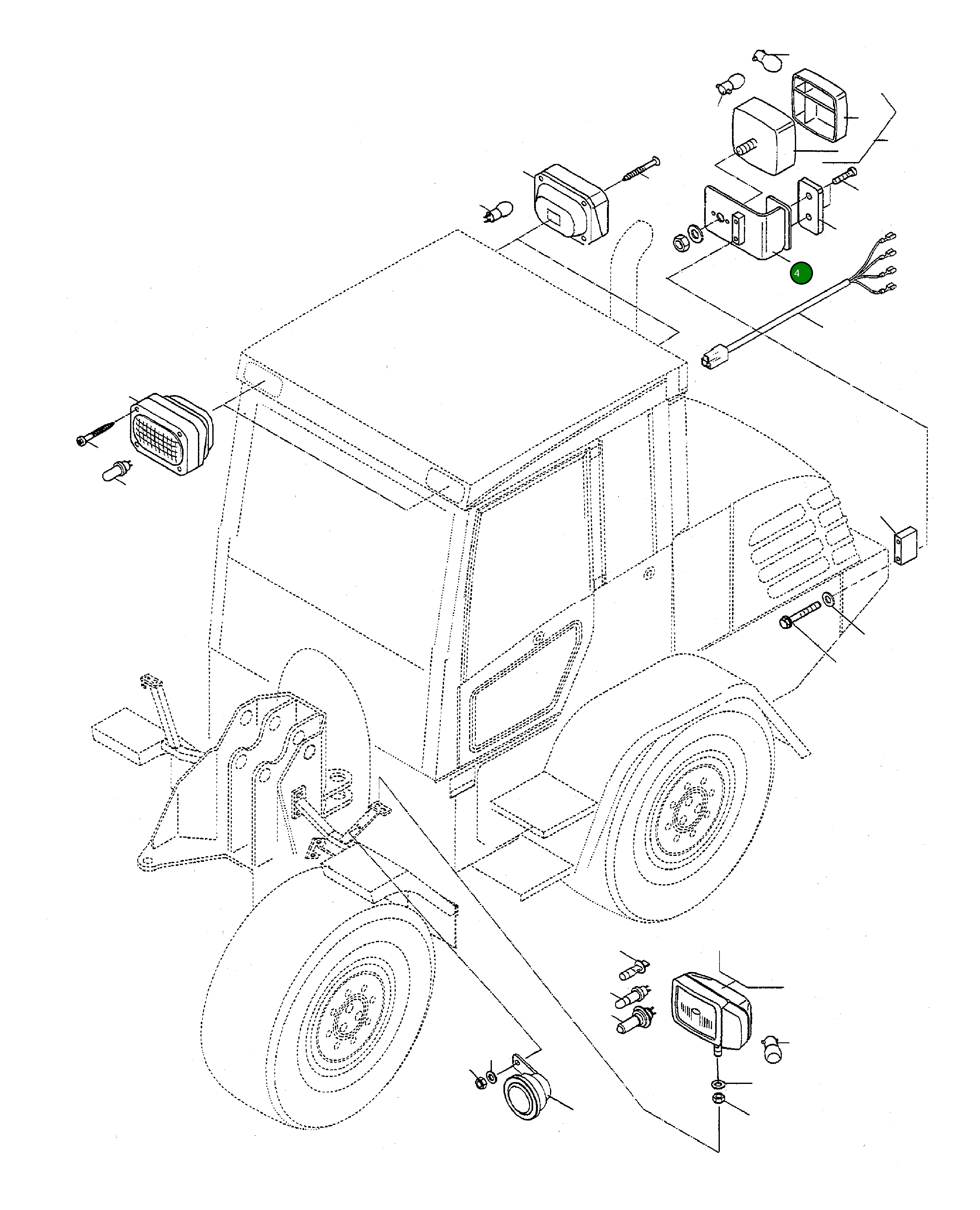 4