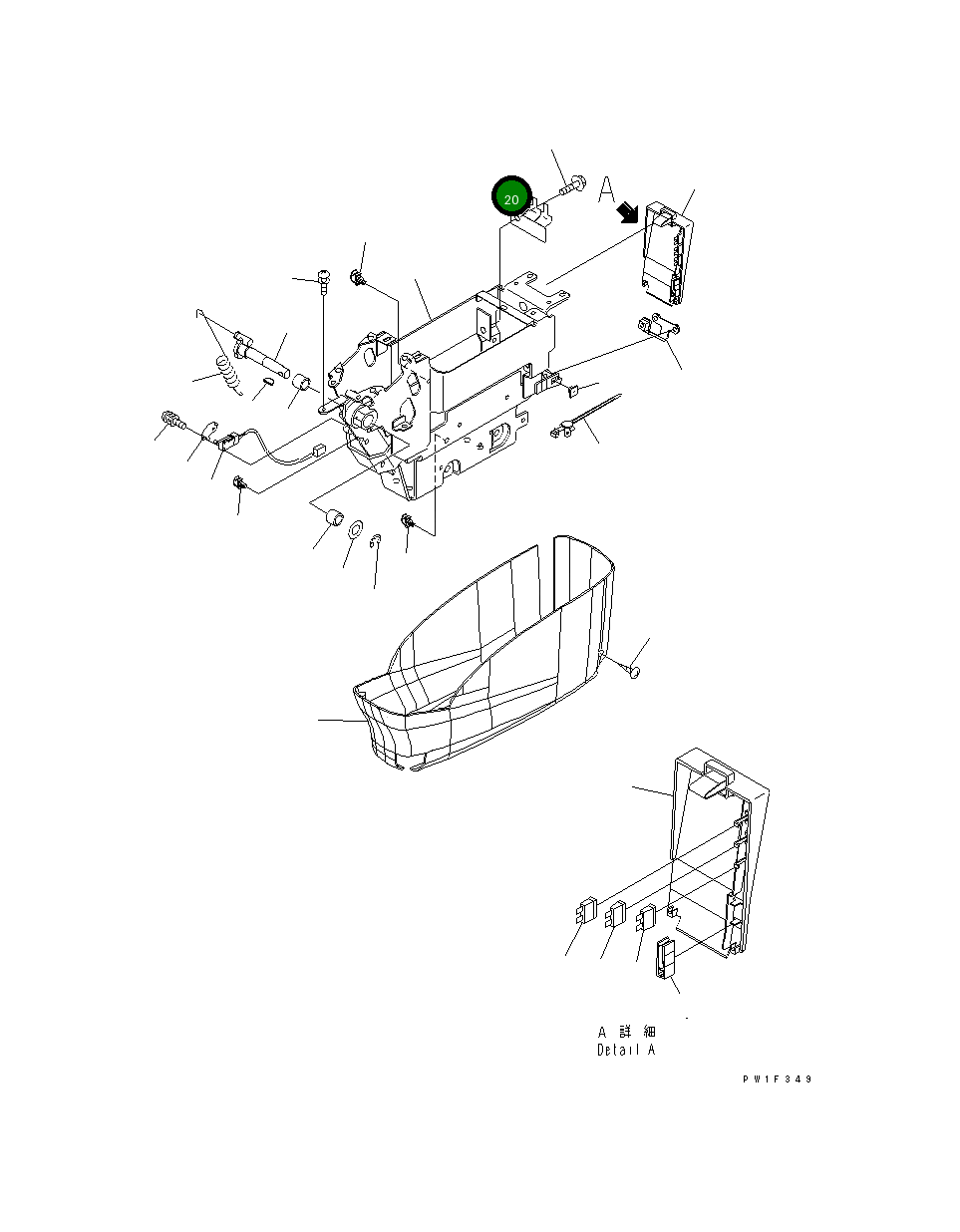 20

A

A 詳 細
Detail A

PW1F349