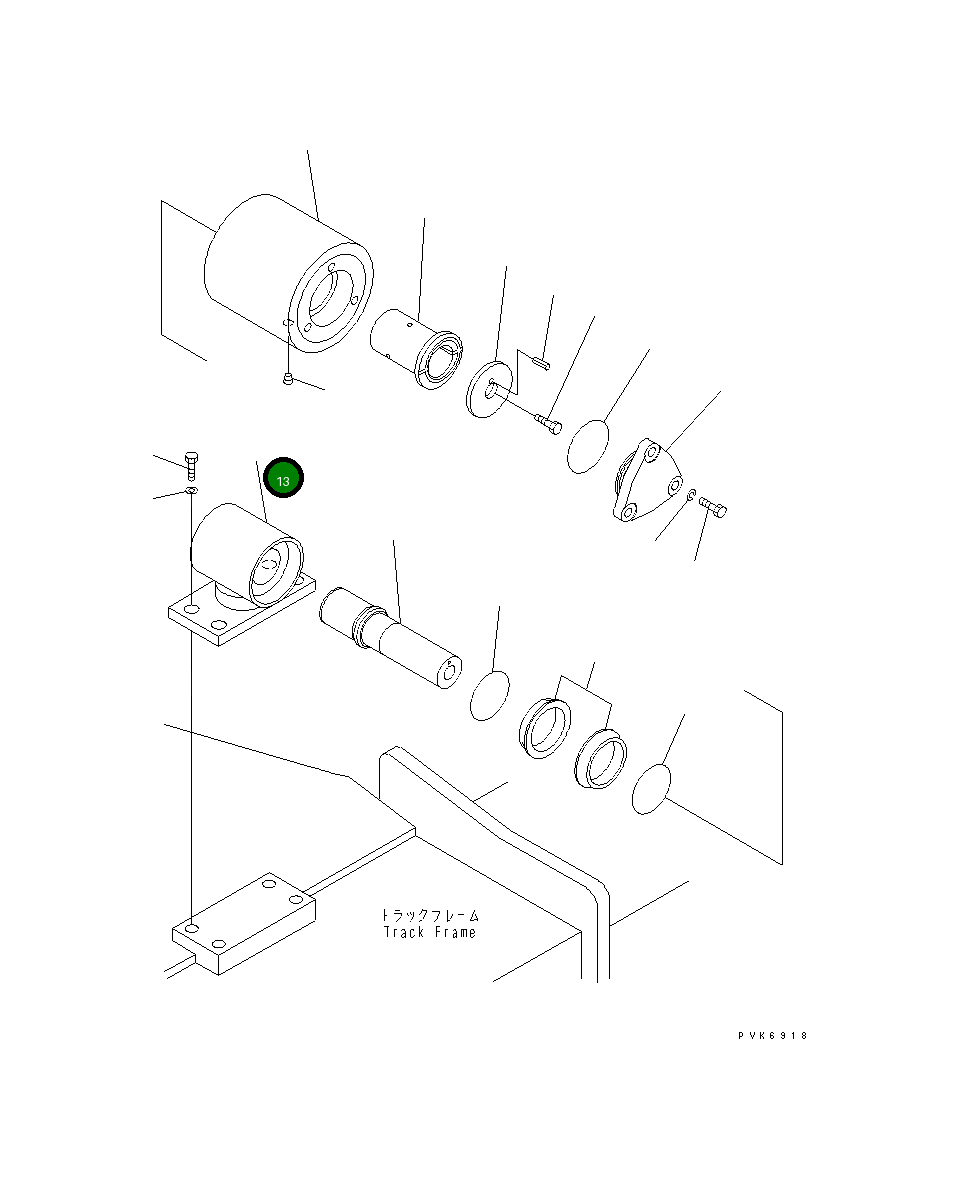 13

トラックフレーム
Track Frame

PVK6918