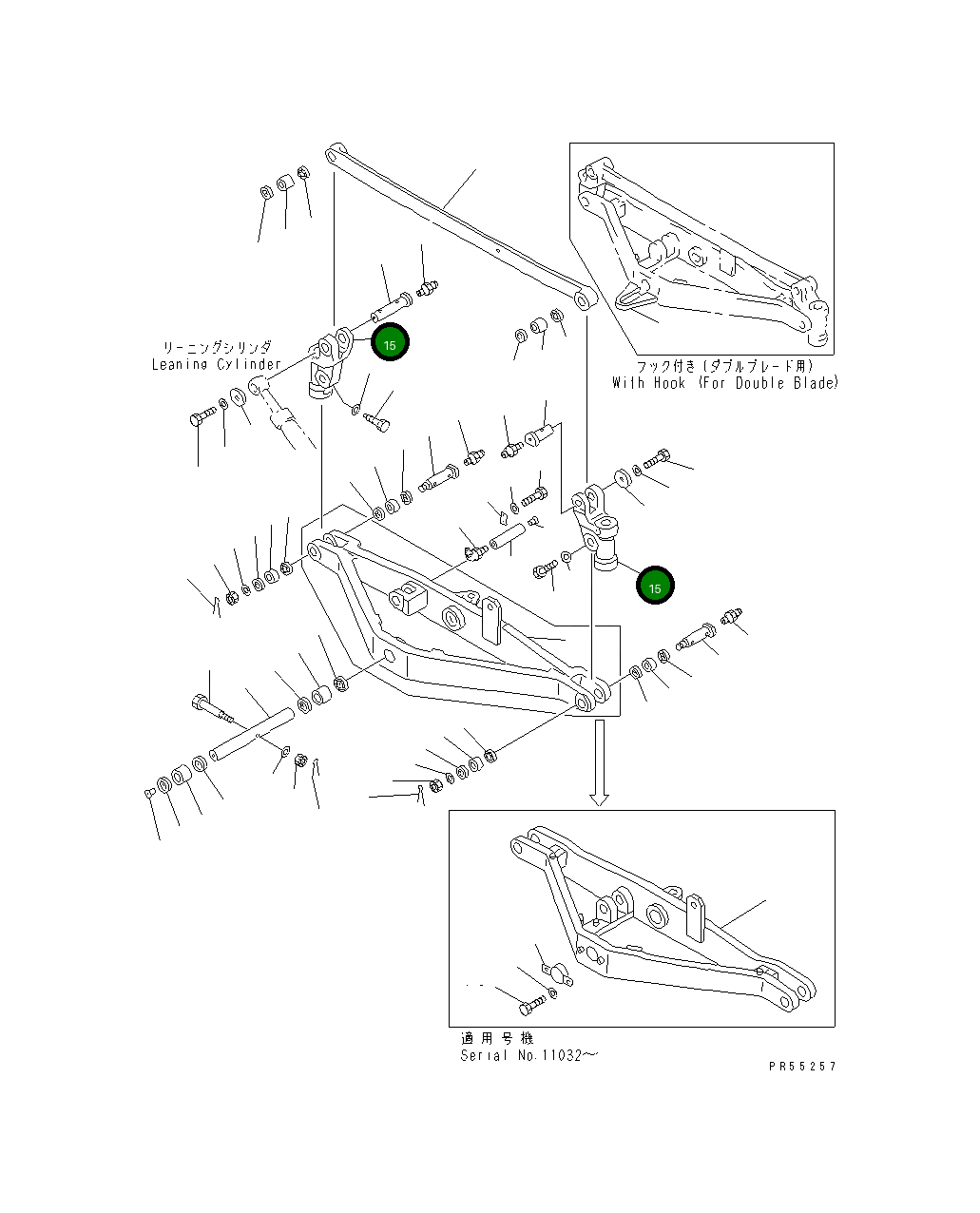 リーニングシリンダ
Leaning Cylinder

15

フック付き(ダブルブレード用)
With Hook (For Double Blade)

15

適用号機
Serial No.11032~

PR55257