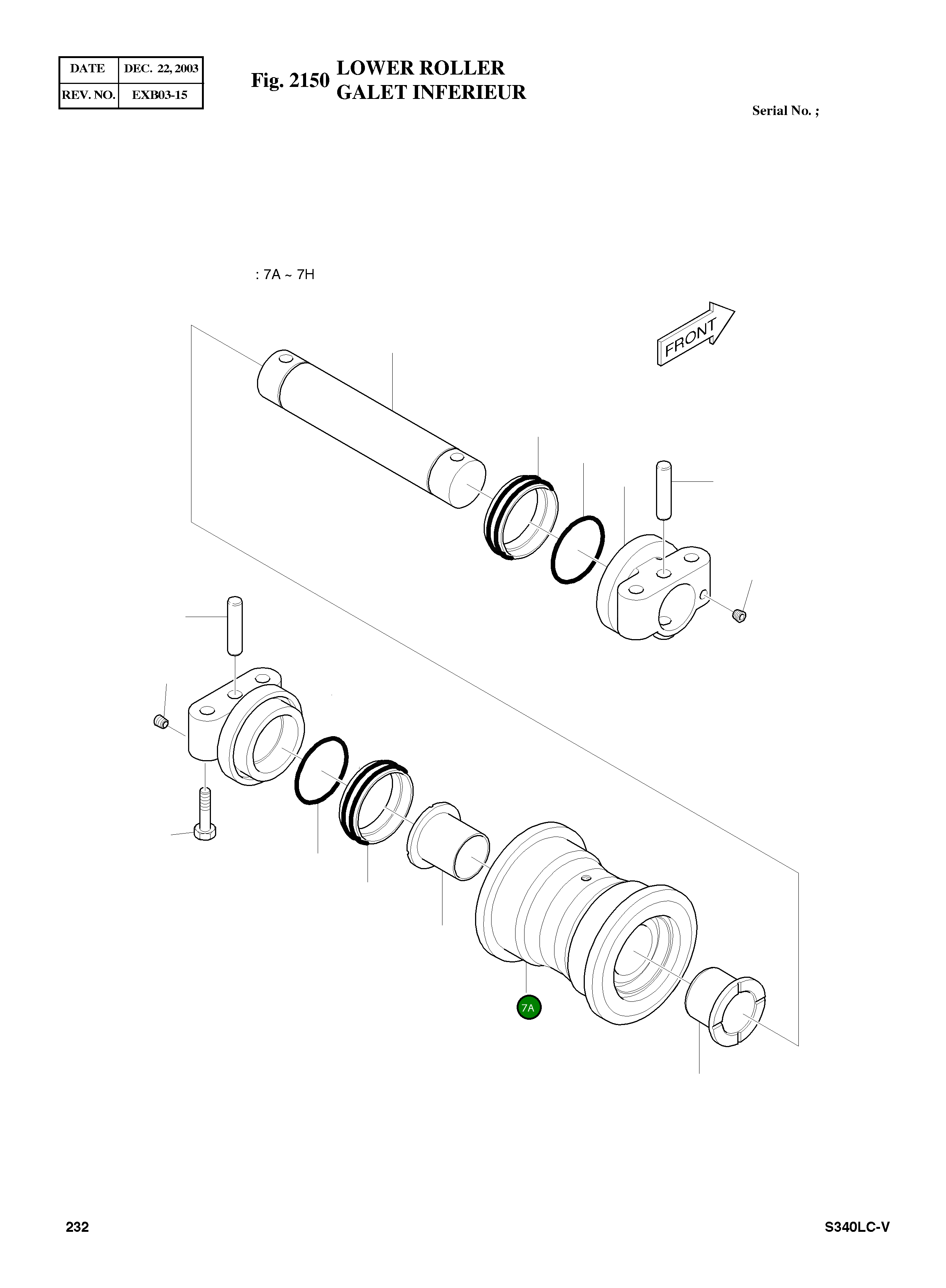 | DATE | DEC. 22, 2003 |
|---|---|
| REV. NO. | EXB03-15 |

Fig. 2150 LOWER ROLLER
GALET INFERIEUR

Serial No. ;

: 7A ~ 7H

FRONT

7A

232

S340LC-V