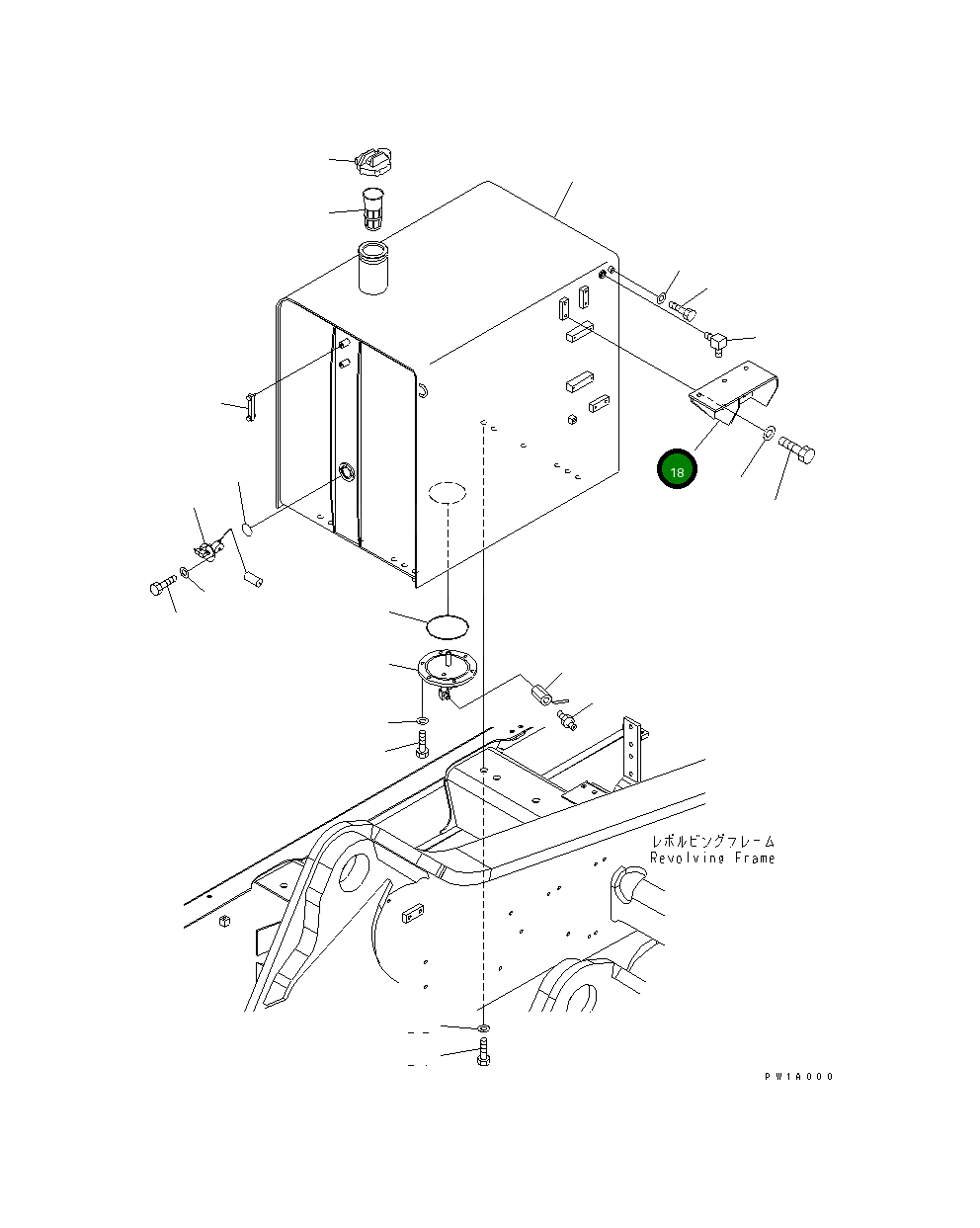 18

レボルビングフレーム
Revolving Frame

PW1A000