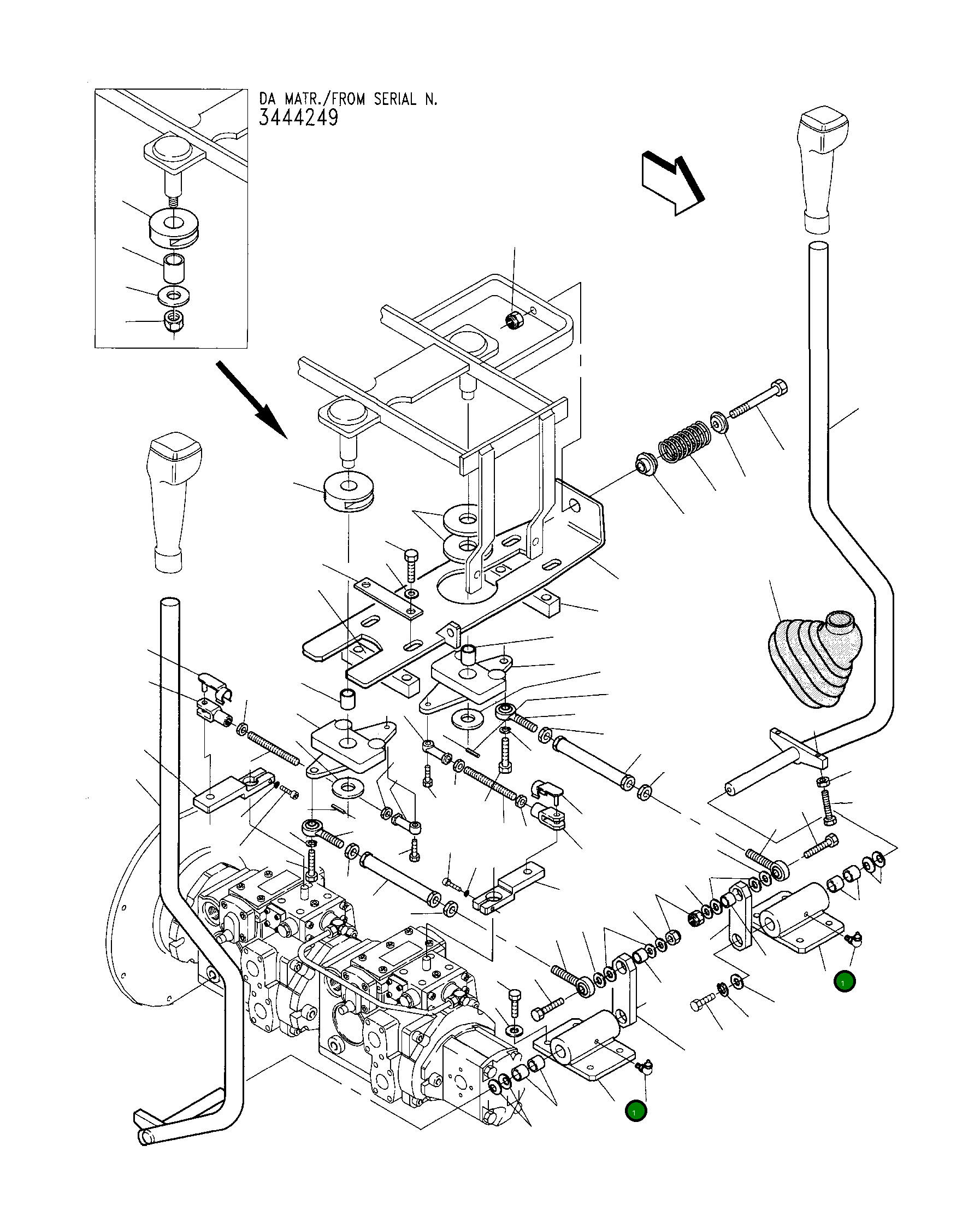 DA MATR./FROM SERIAL N.
3444249

1

1