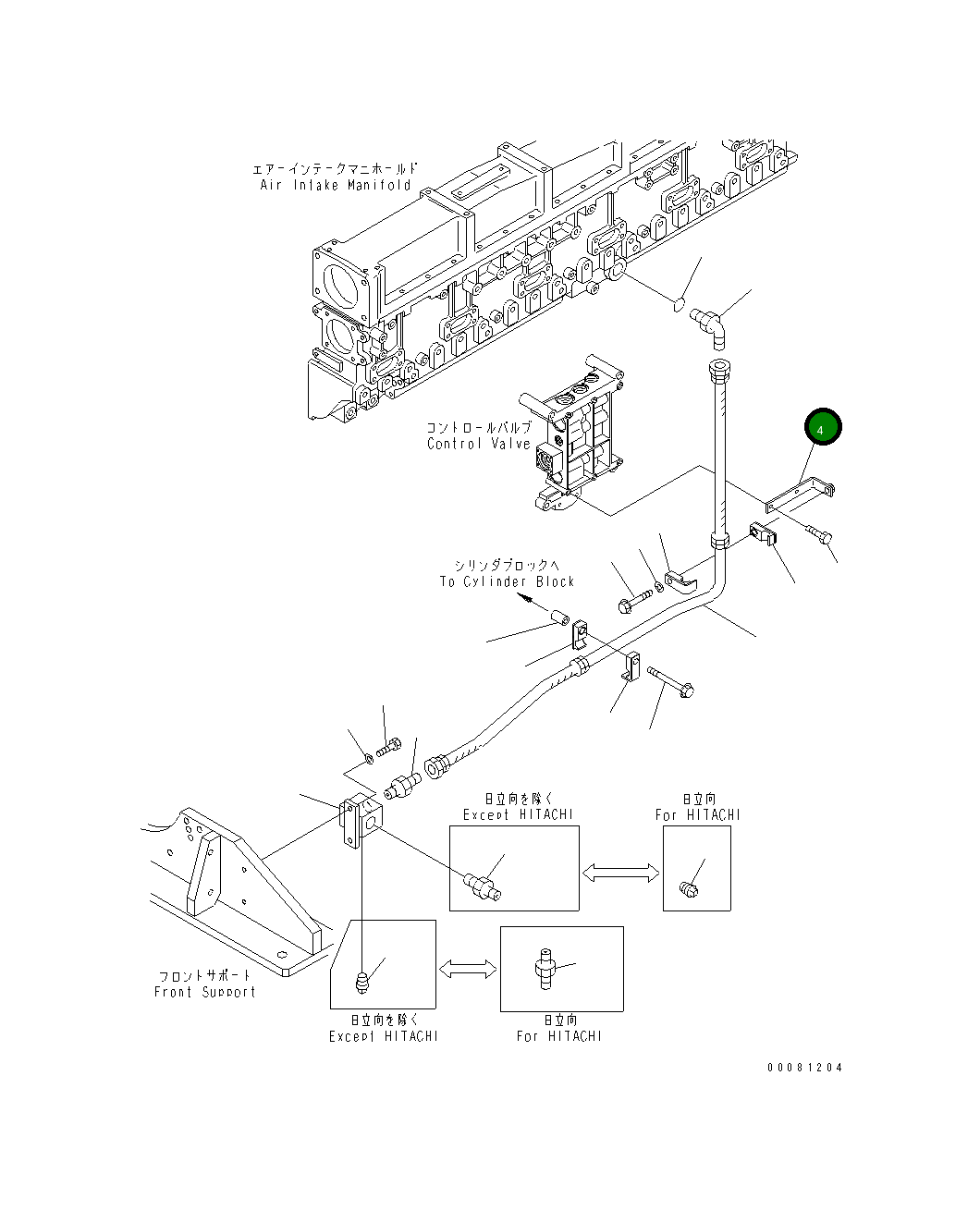 エアーインテークマニホールド
Air Intake Manifold

コントロールバルブ
Control Valve

4

シリンダブロックへ
To Cylinder Block

日立向を除く
Except HITACHI

日立向
For HITACHI

フロントサポート
Front Support

日立向を除く
Except HITACHI

日立向
For HITACHI

00081204