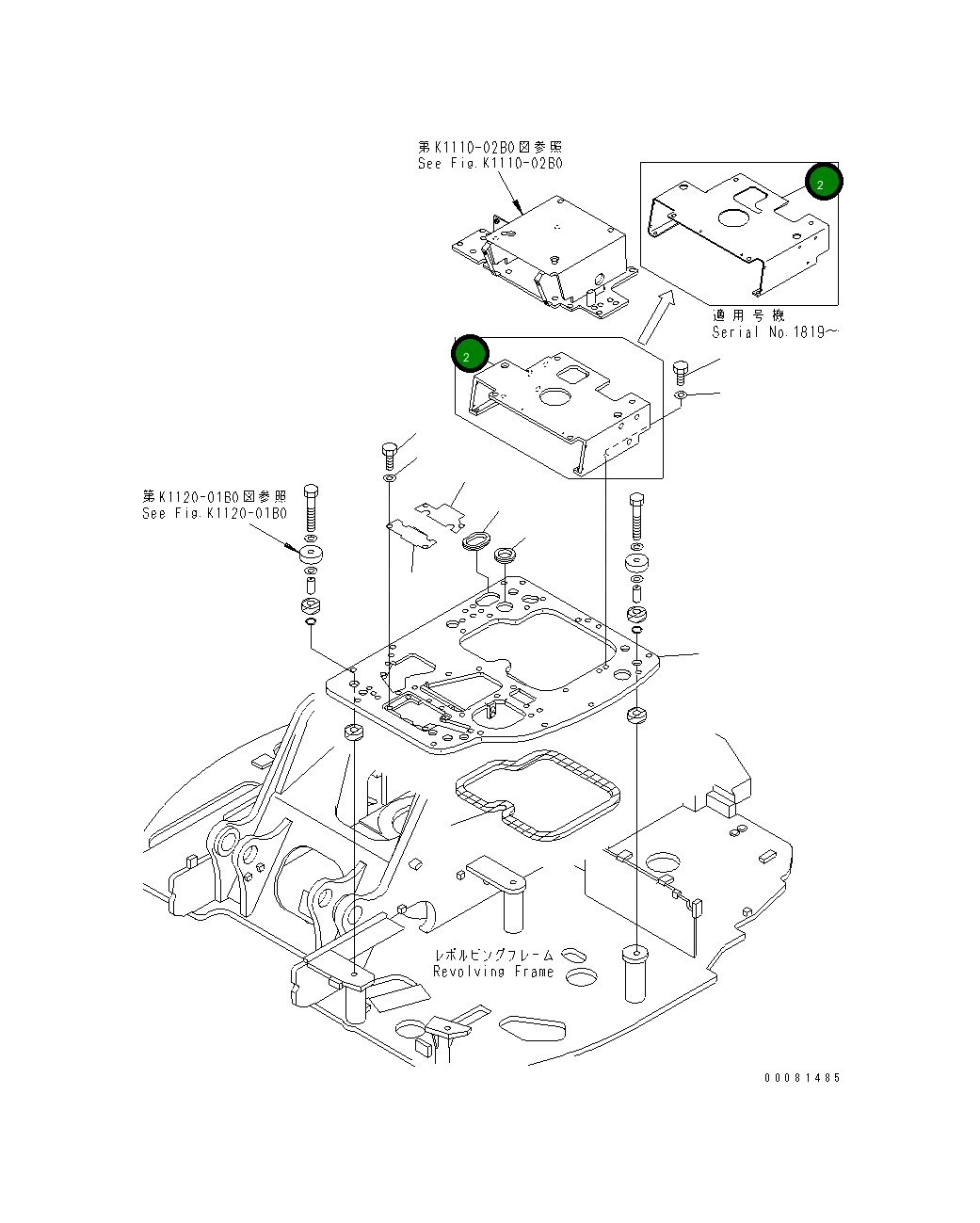 第K1110-02B0図参照
See Fig.K1110-02B0

2

適用号機
Serial No.1819～

2

第K1120-01B0図参照
See Fig.K1120-01B0

レボルビングフレーム
Revolving Frame

00081485