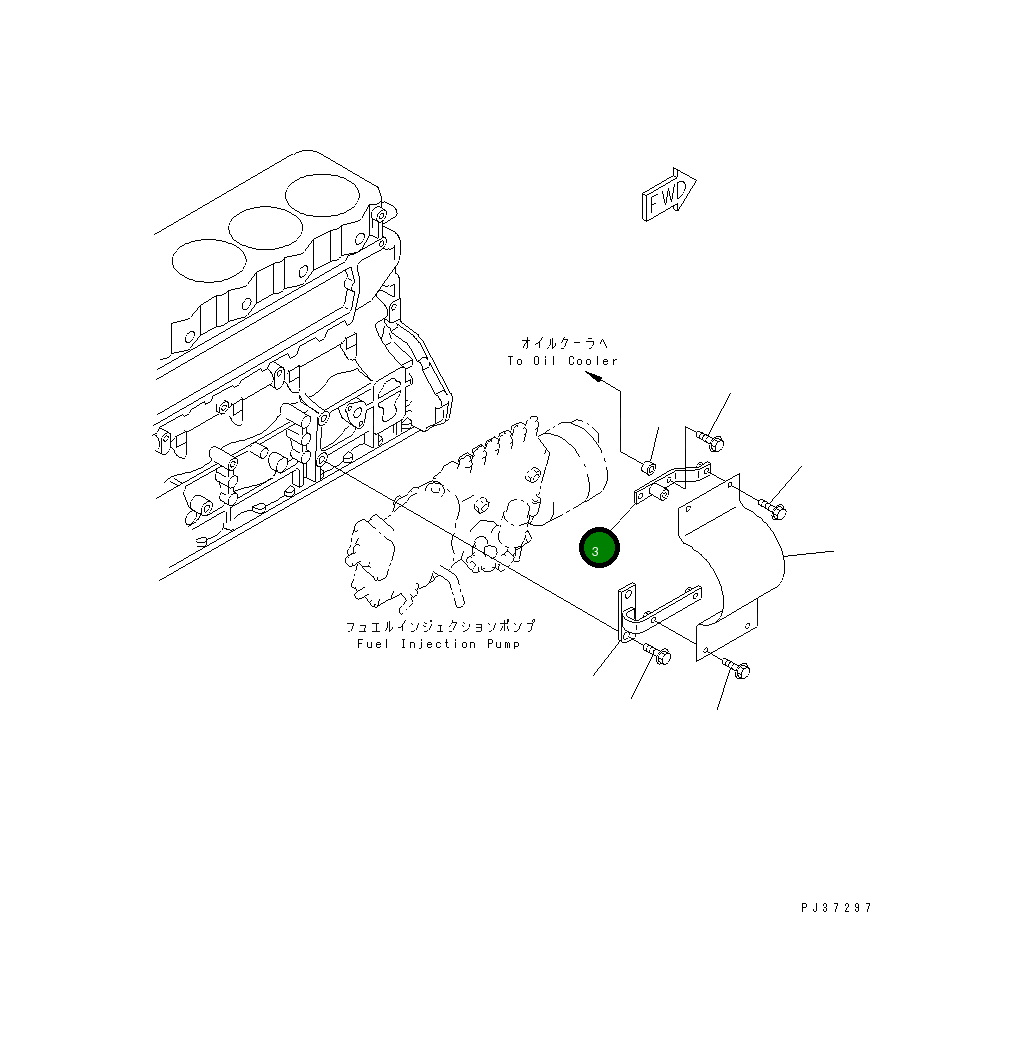 FWD

オイルクーラへ
To Oil Cooler

3

フュエルインジェクションポンプ
Fuel Injection Pump

PJ37297