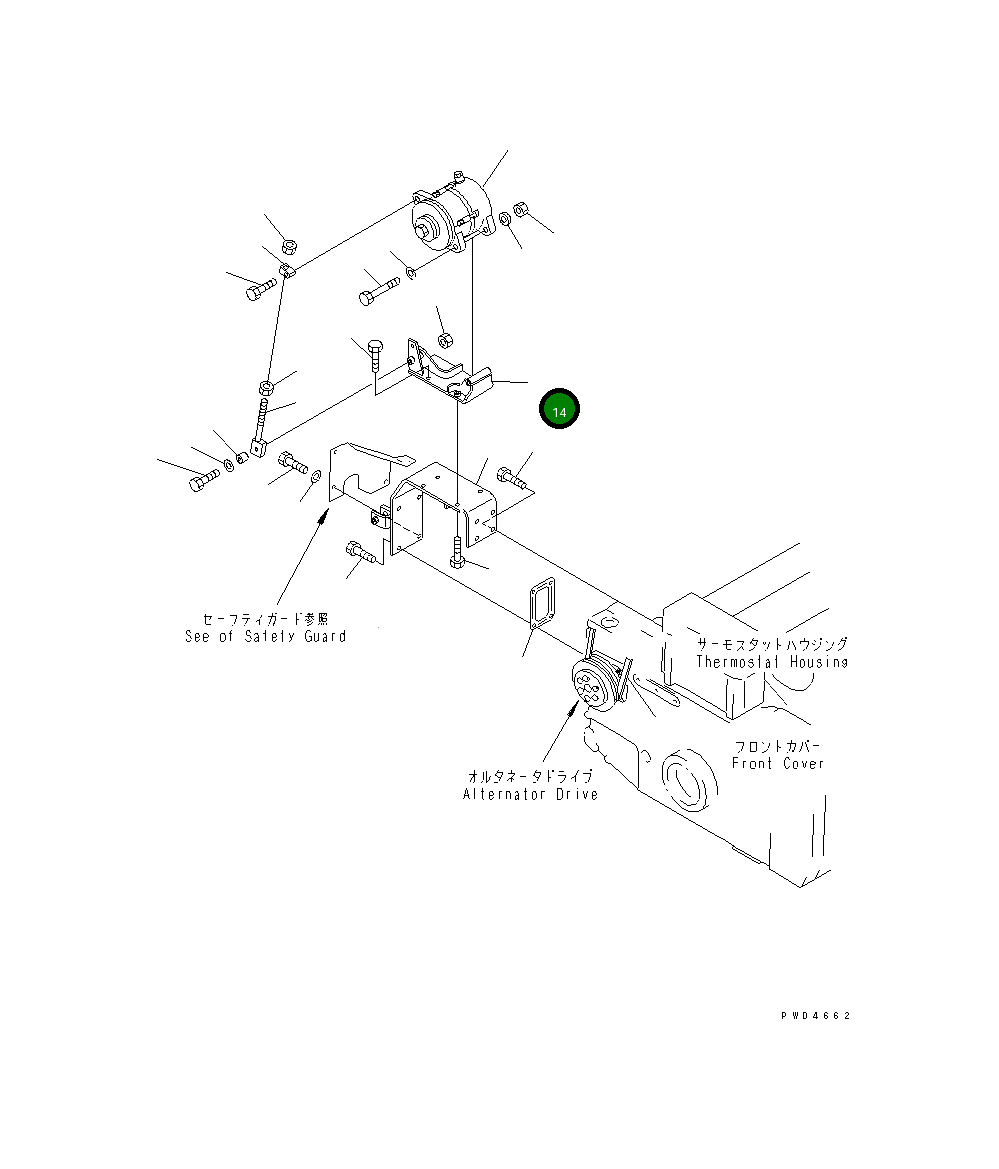 14

セーフティガード参照
See of Safety Guard

サーモスタットハウジング
Thermostat Housing

フロントカバー
Front Cover

オルタネータドライブ
Alternator Drive

PWD4662