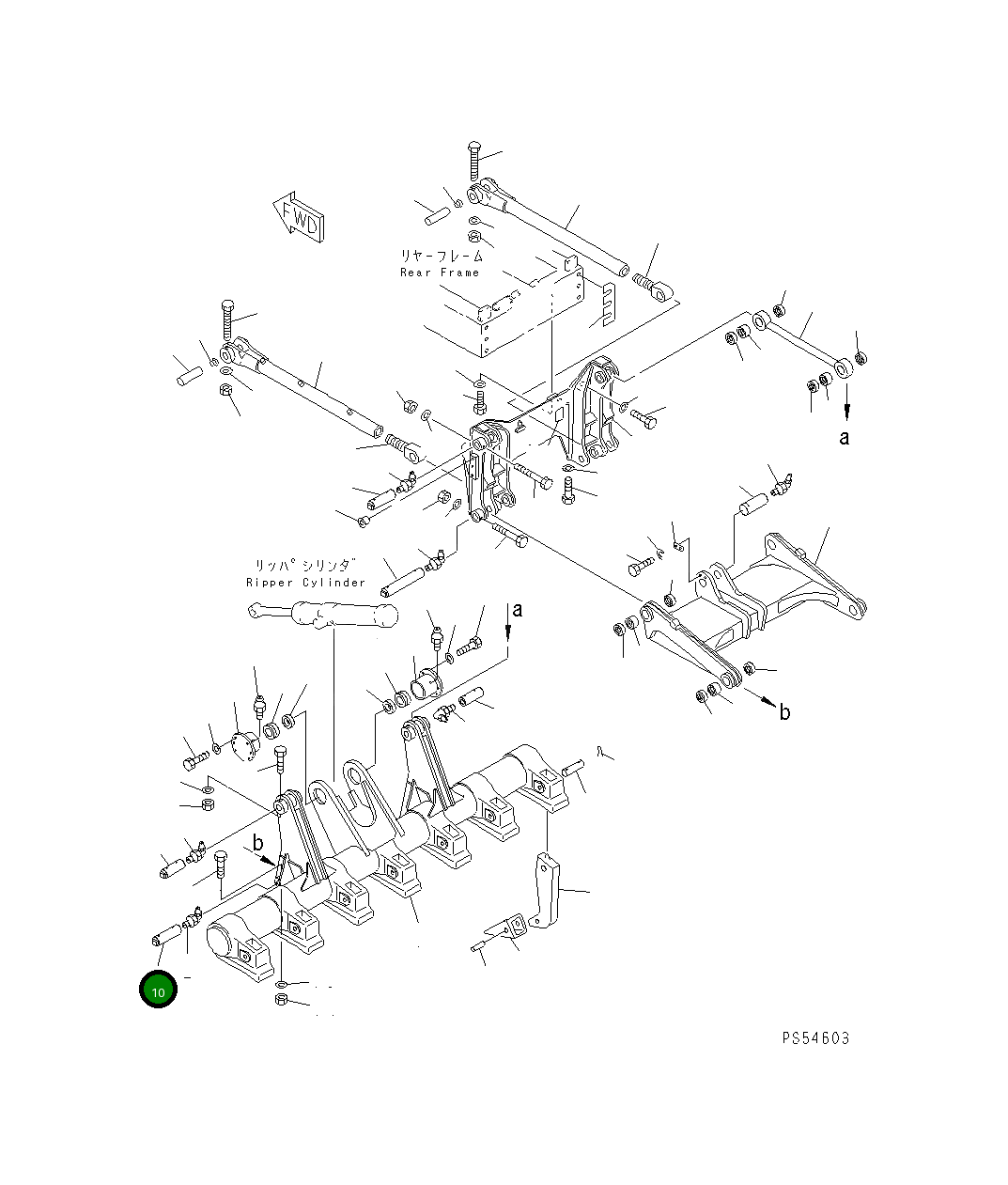 FWD

リヤーフレーム
Rear Frame

a

リッパシリンダ
Ripper Cylinder

a

b

b

10

PS54603