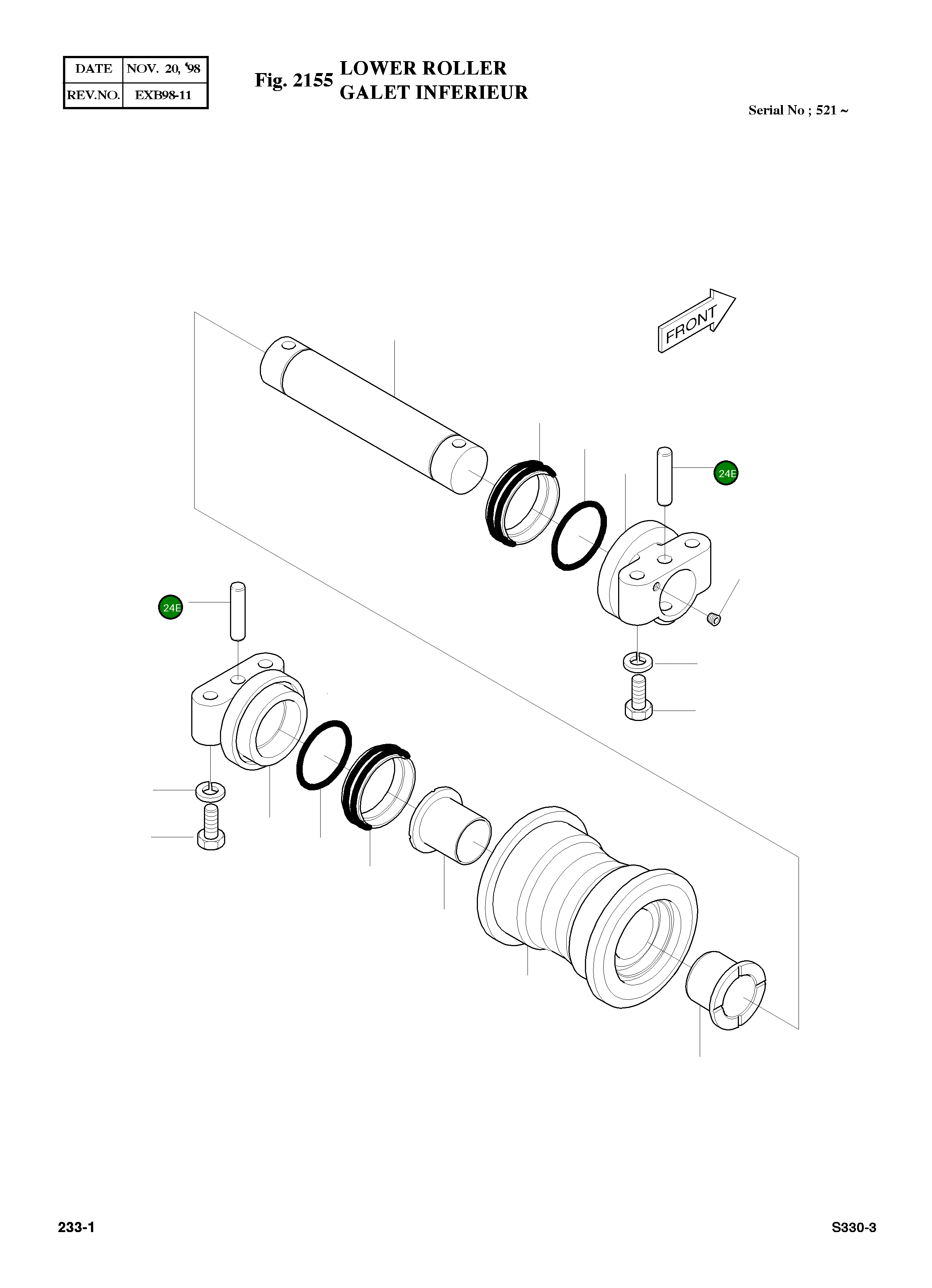 | DATE | NOV. 20, '98 |
|---|---|
| REV.NO. | EXB98-11 |

Fig. 2155 LOWER ROLLER
GALET INFERIEUR

Serial No ; 521 ~

FRONT

24E

24E

233-1

S330-3