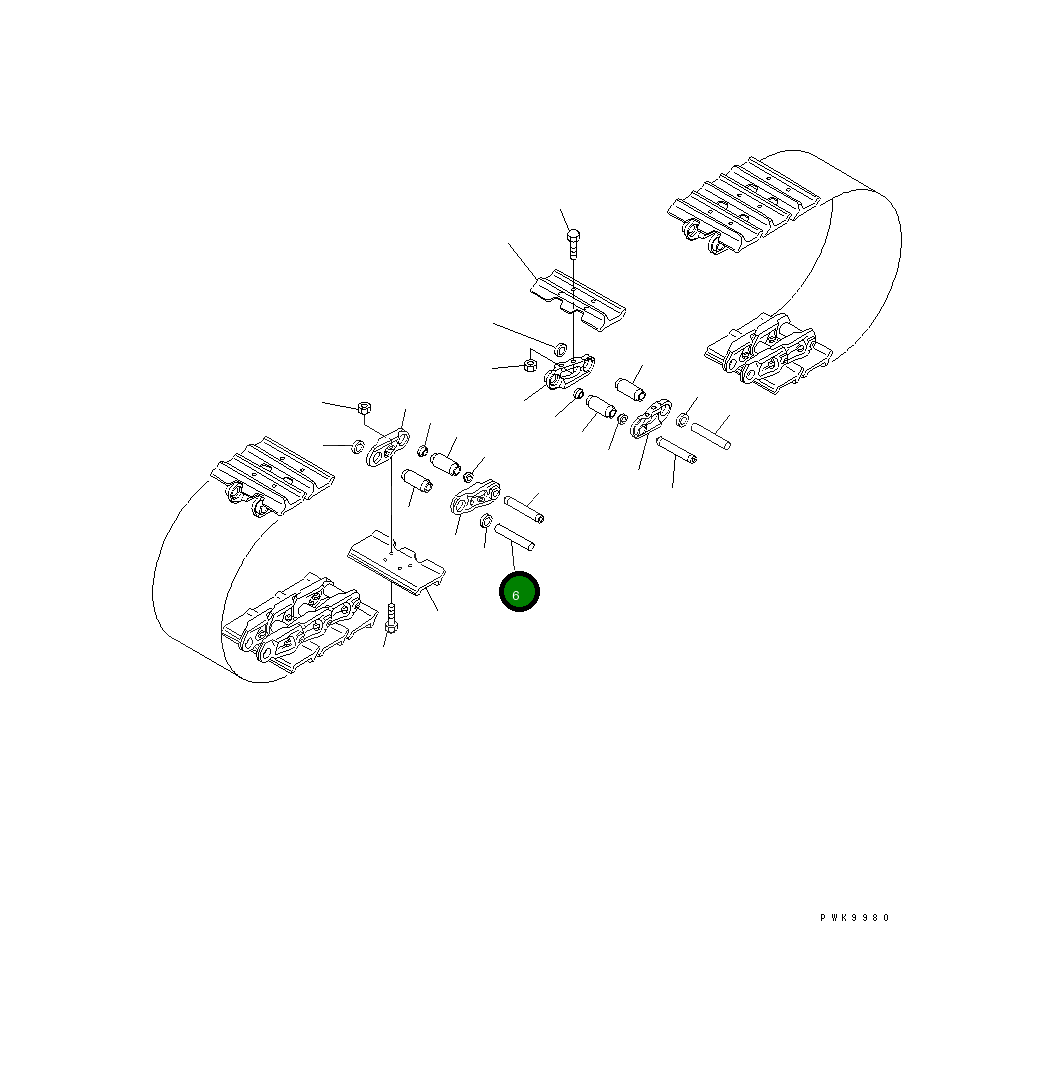 6

PWK9980