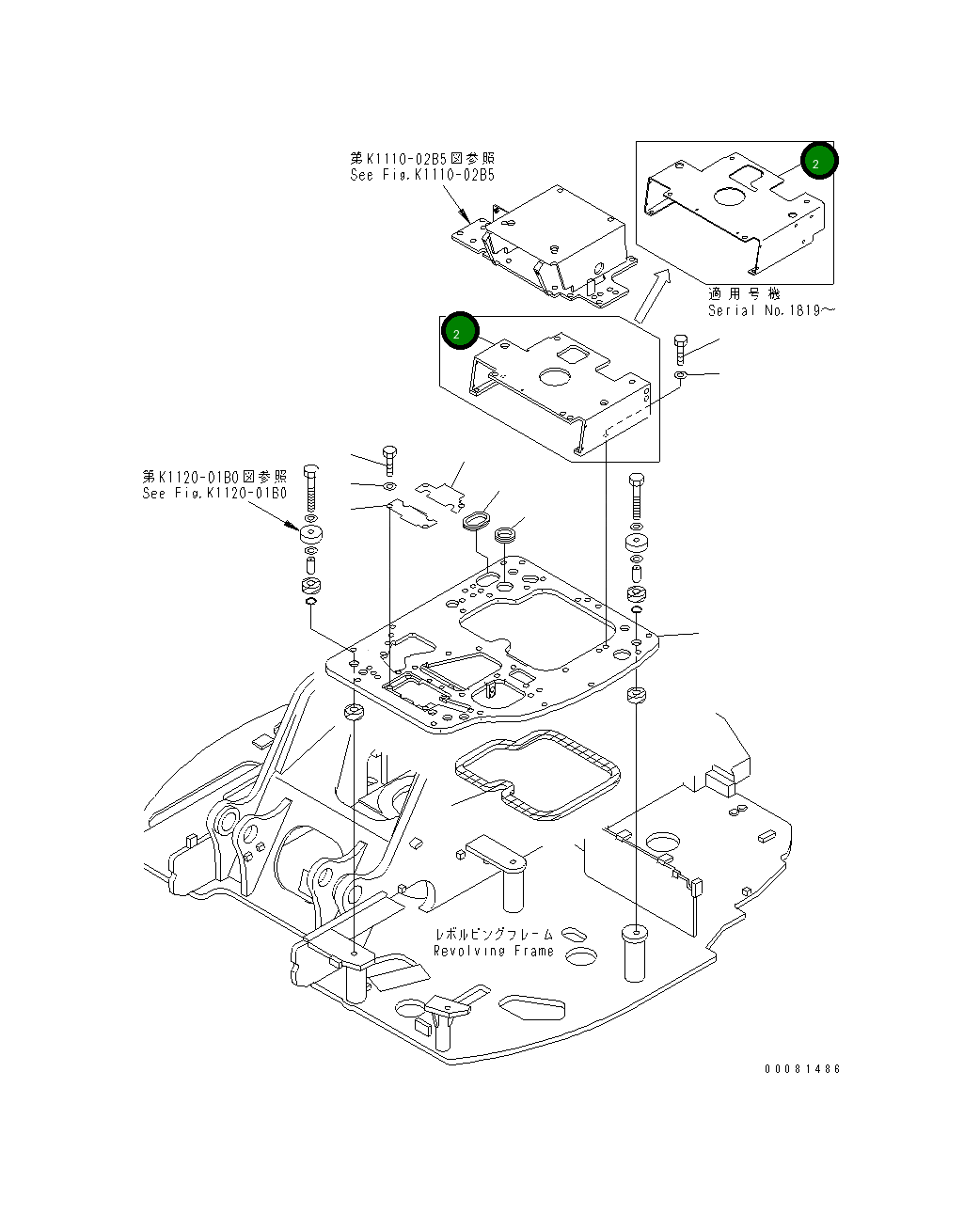 第K1110-02B5図参照
See Fig.K1110-02B5

2

適用号機
Serial No.1819～

2

第K1120-01B0図参照
See Fig.K1120-01B0

レボルビングフレーム
Revolving Frame

00081486