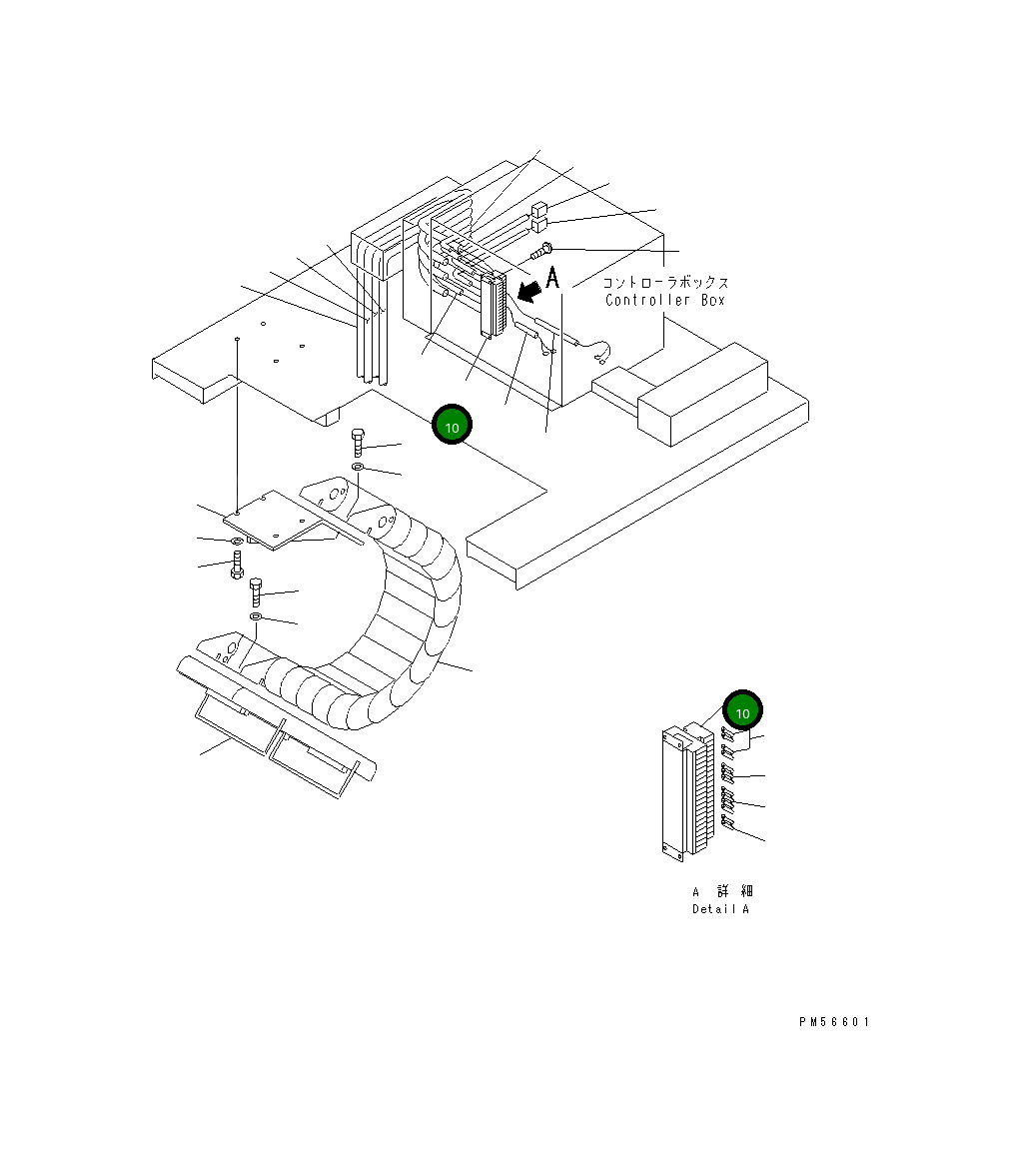 A

コントローラボックス
Controller Box

10

10

A 詳 細
Detail A

PM56601