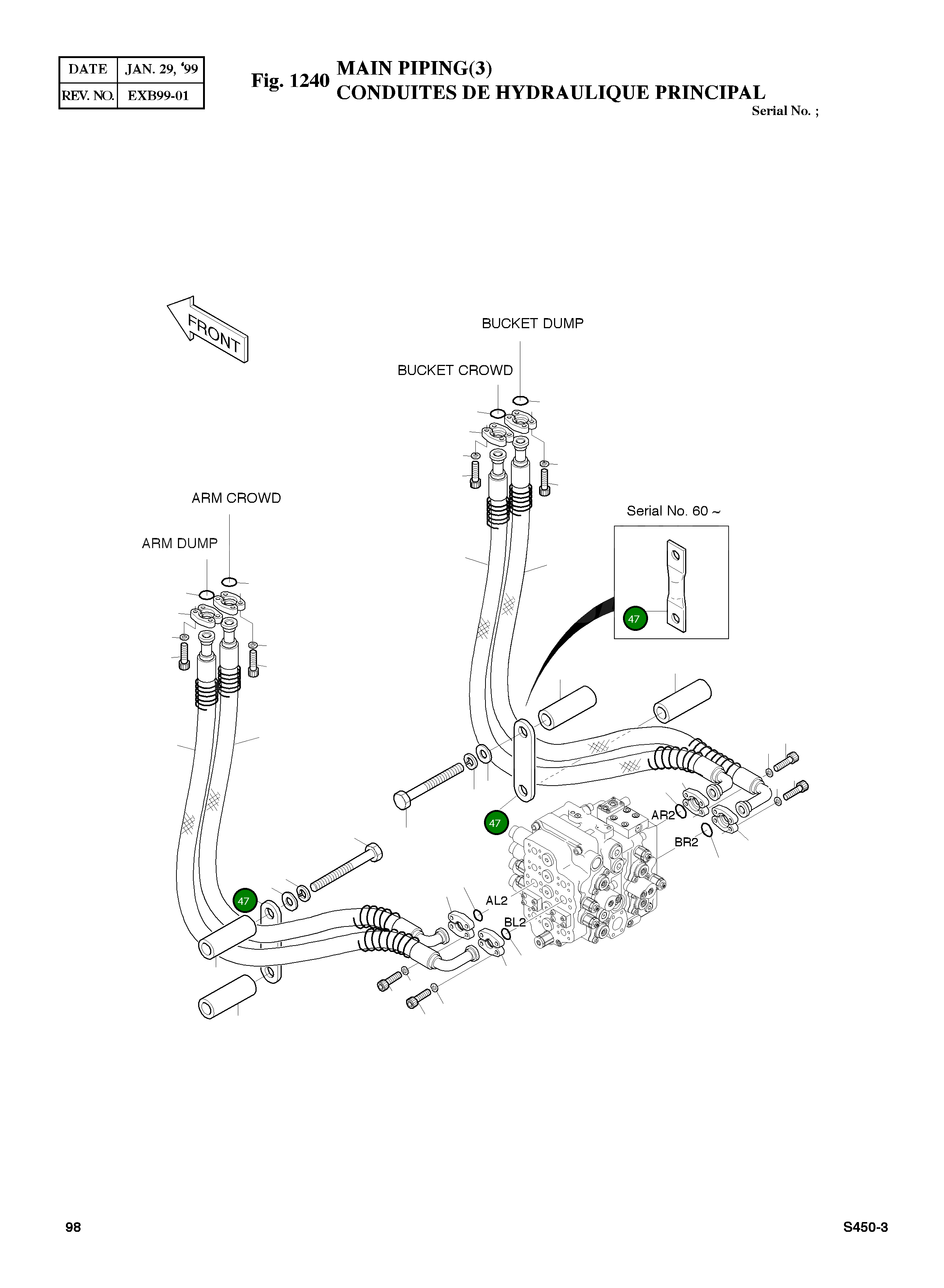 | DATE | JAN. 29, '99 |
|---|---|
| REV. NO. | EXB99-01 |

Fig. 1240 MAIN PIPING(3)
CONDUITES DE HYDRAULIQUE PRINCIPAL

Serial No. ;

FRONT

BUCKET DUMP

BUCKET CROWD

ARM CROWD

ARM DUMP

Serial No. 60 ~

47

47

AR2

BR2

47

AL2

BL2

98

S450-3