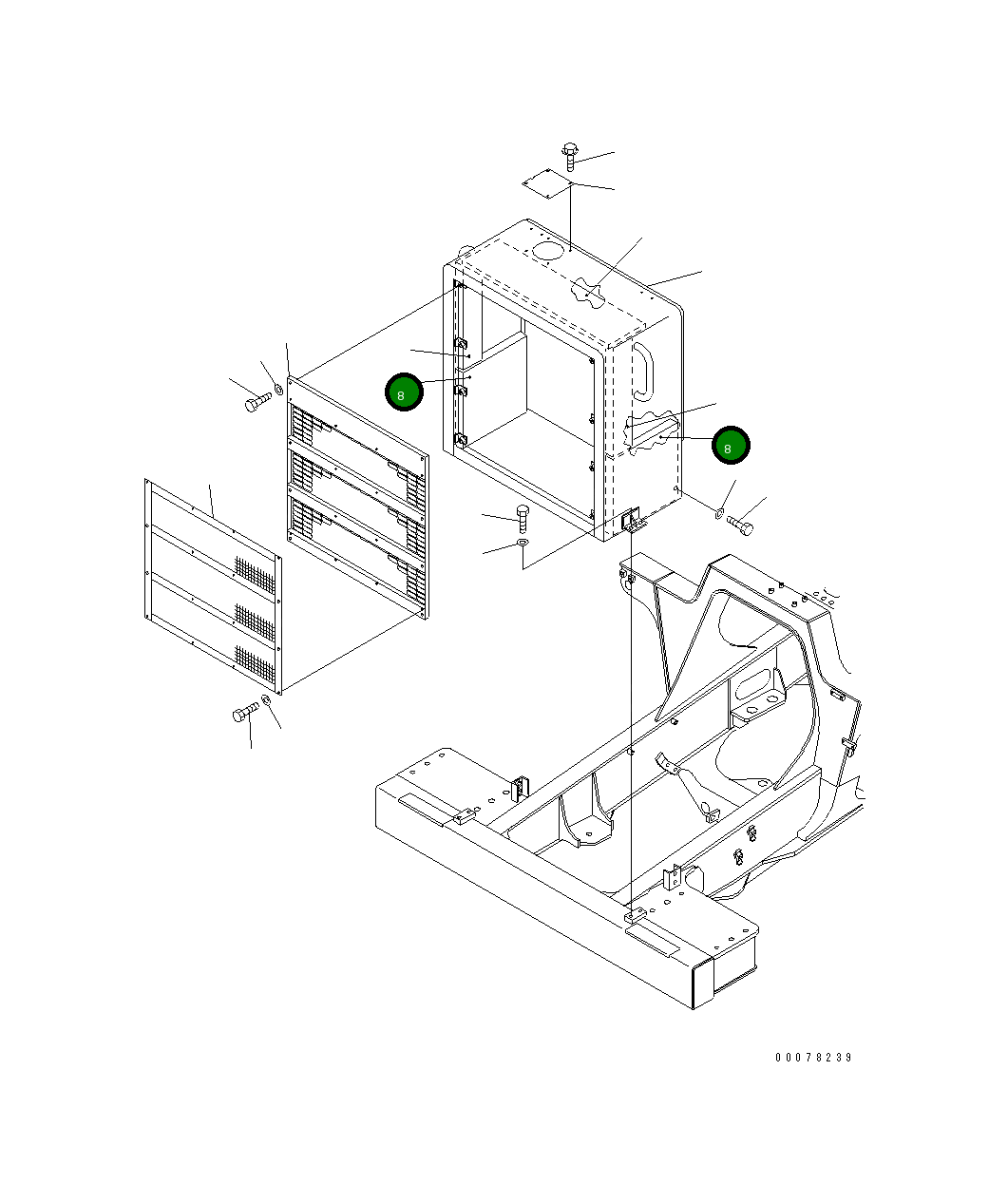 8
8
00078239