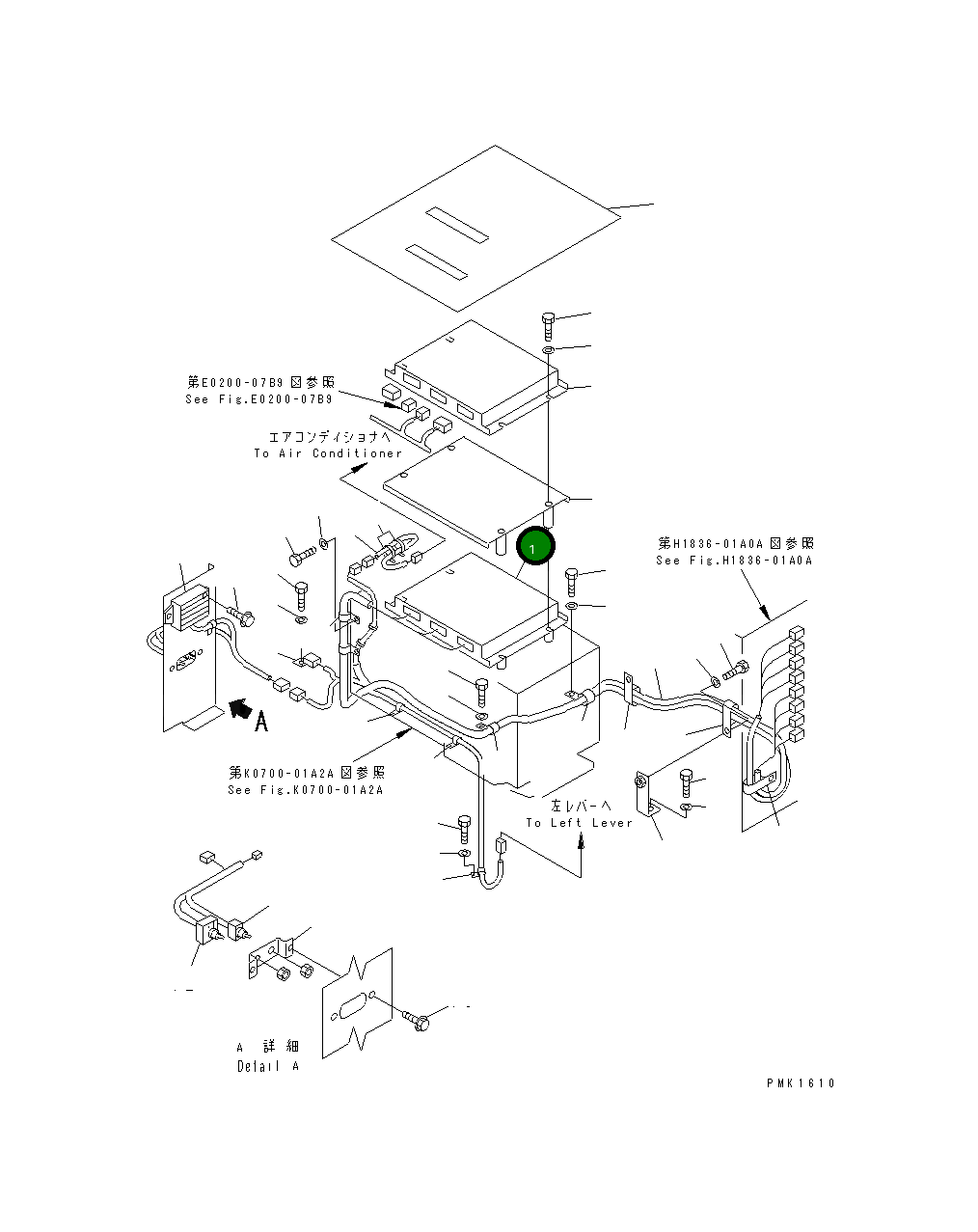 第E0200-07B9 図参照
See Fig.E0200-07B9

エアコンディショナへ
To Air Conditioner

1

第H1836-01A0A 図参照
See Fig.H1836-01A0A

A

第K0700-01A2A 図参照
See Fig.K0700-01A2A

左レバーへ
To Left Lever

A 詳細
Detail A

PMK1610