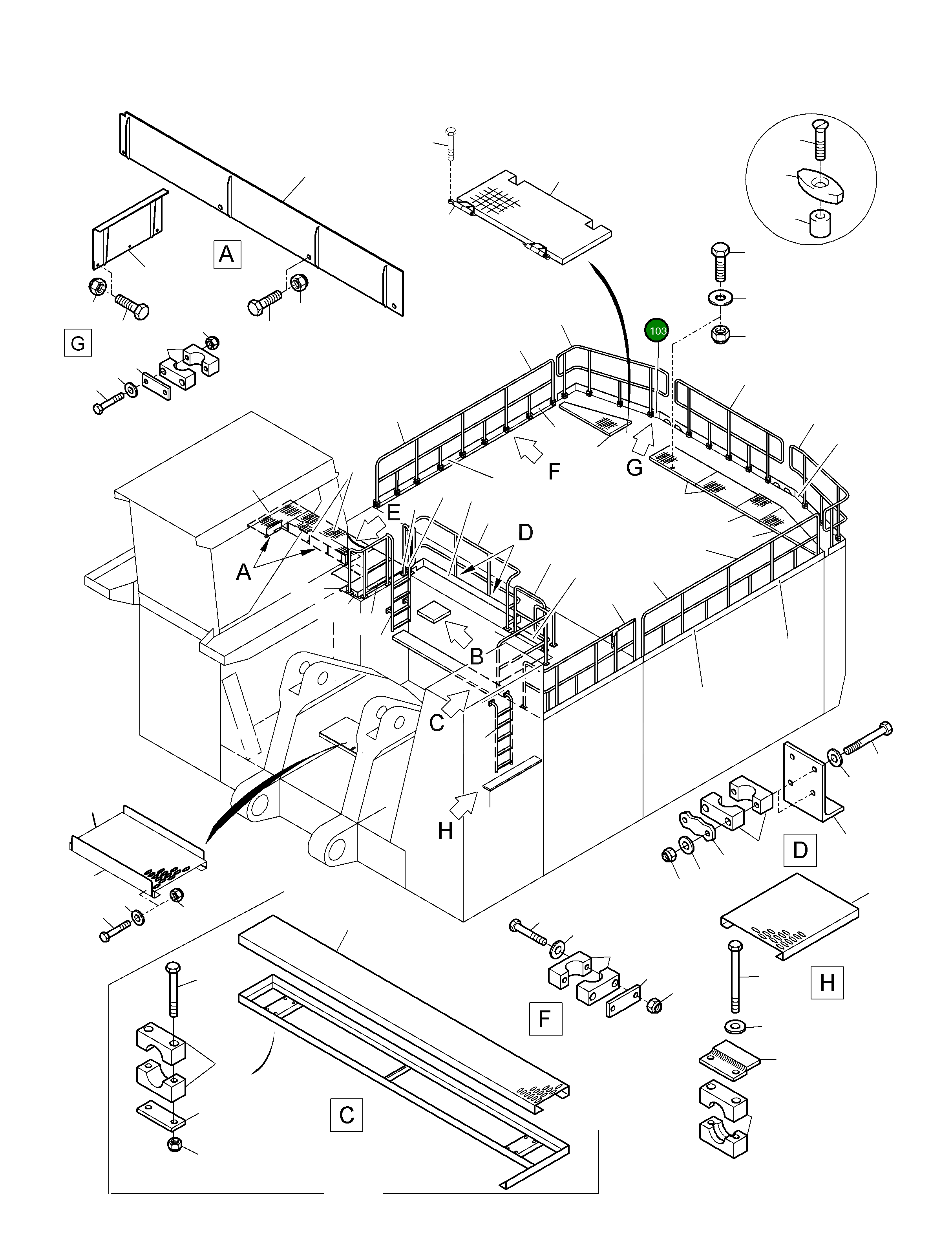 A

G

103

F

G

E

D

A

B

C

H

D

H

F

C