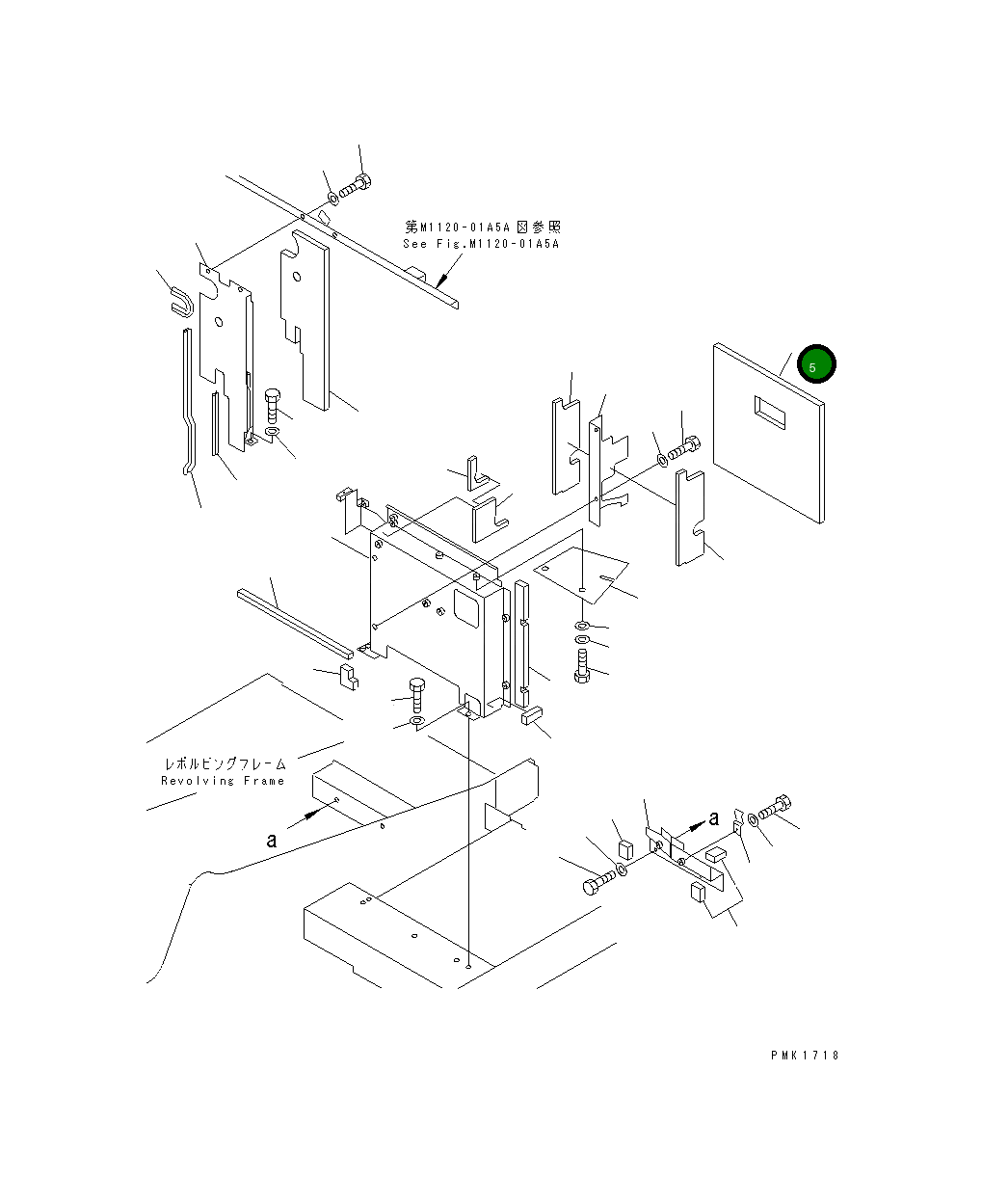 第M1120-01A5A図参照
See Fig.M1120-01A5A

5

レボルビングフレーム
Revolving Frame

a

a

PMK1718