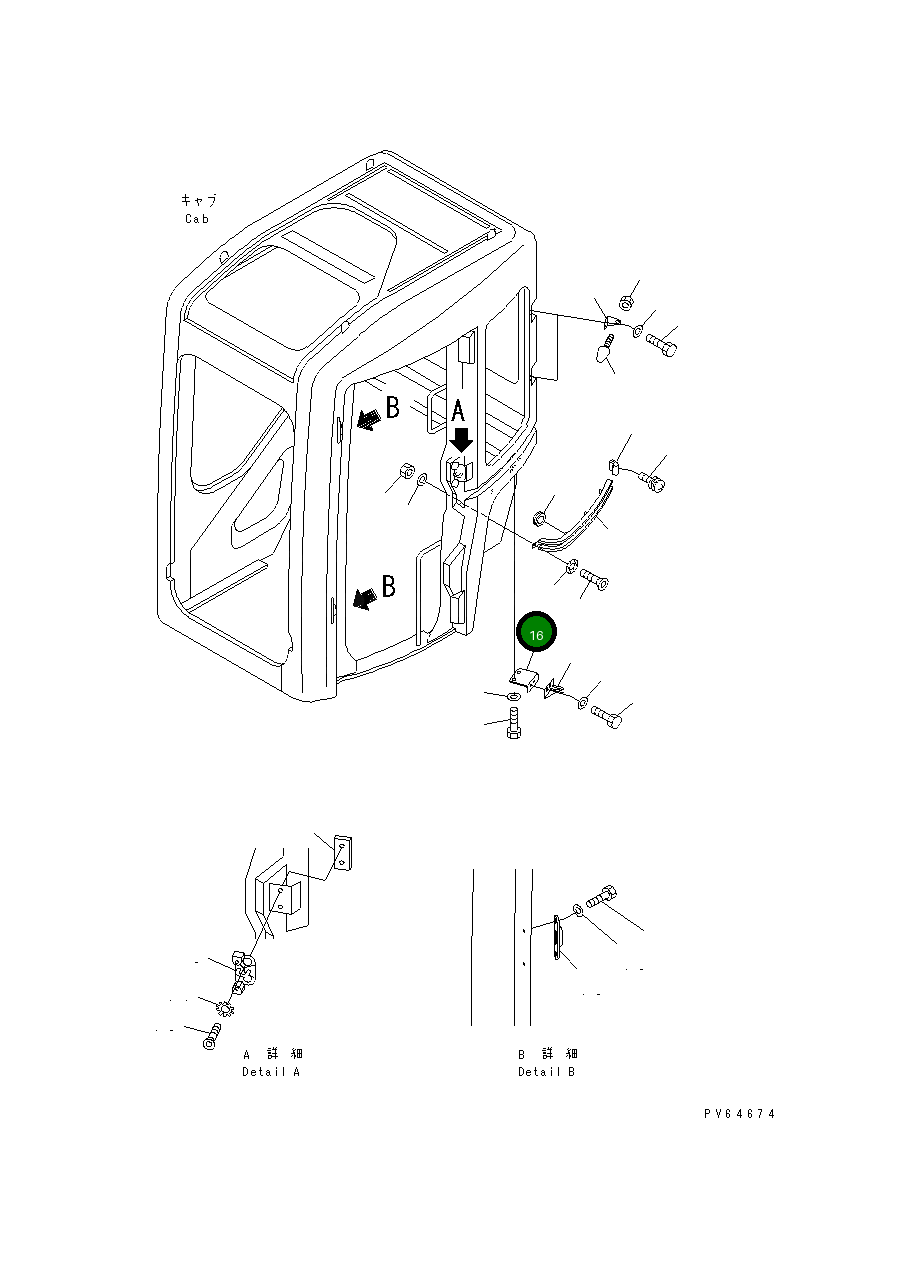 キャブ
Cab

B

A

B

16

A 詳 細
Detail A

B 詳 細
Detail B

PV64674