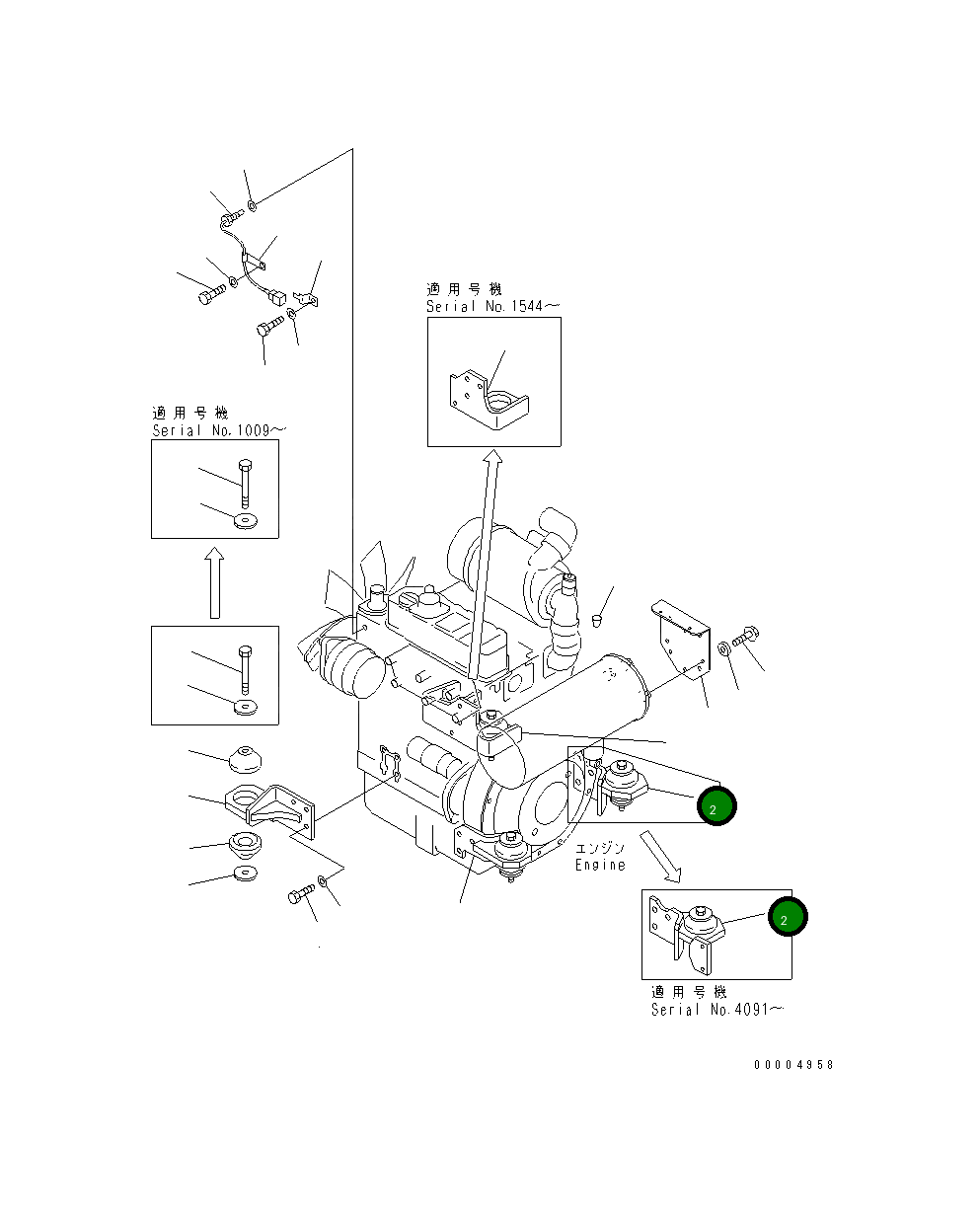 適用号機
Serial No.1544～

適用号機
Serial No.1009～

2

エンジン
Engine

2

適用号機
Serial No.4091～

00004958