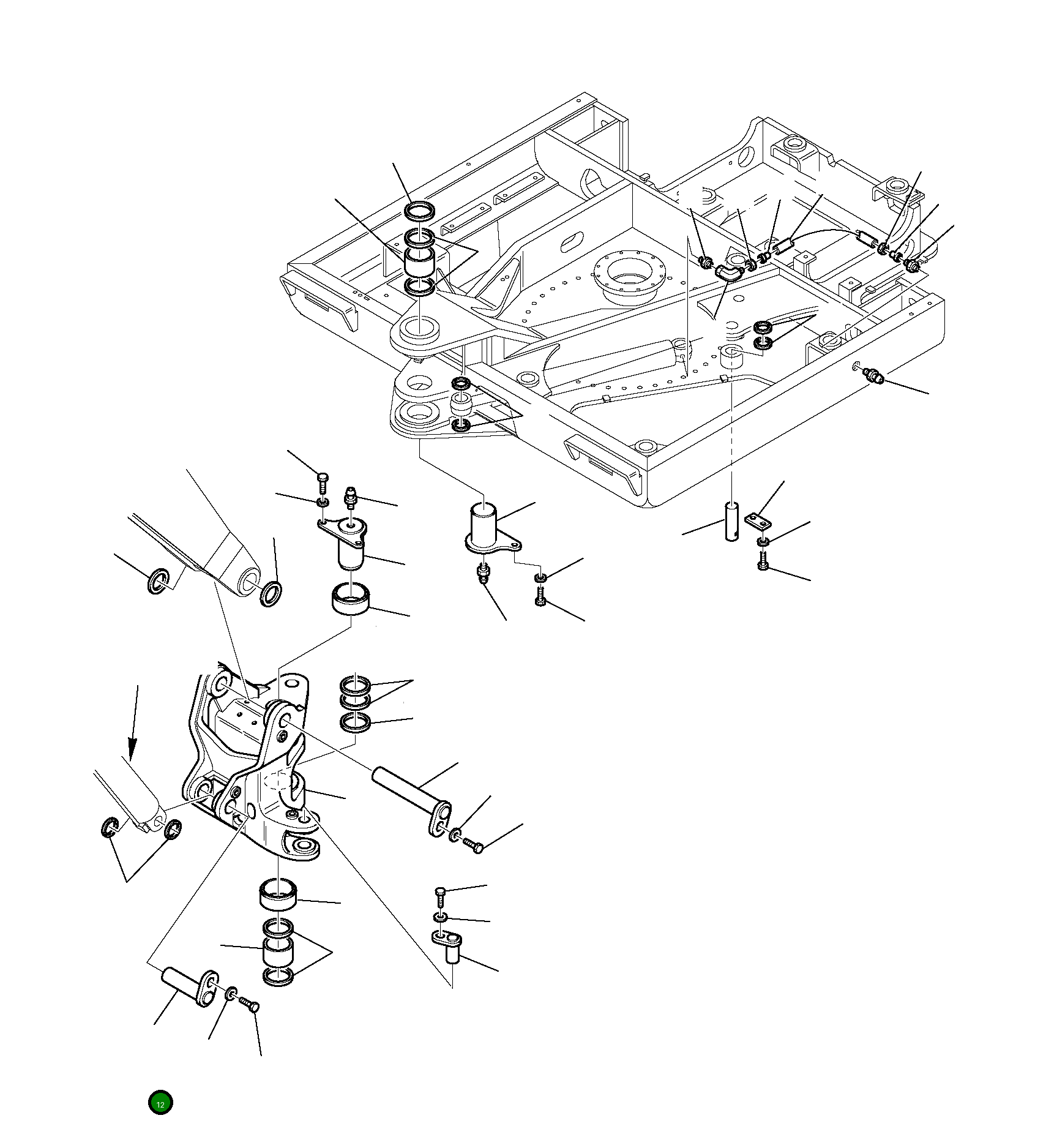 12