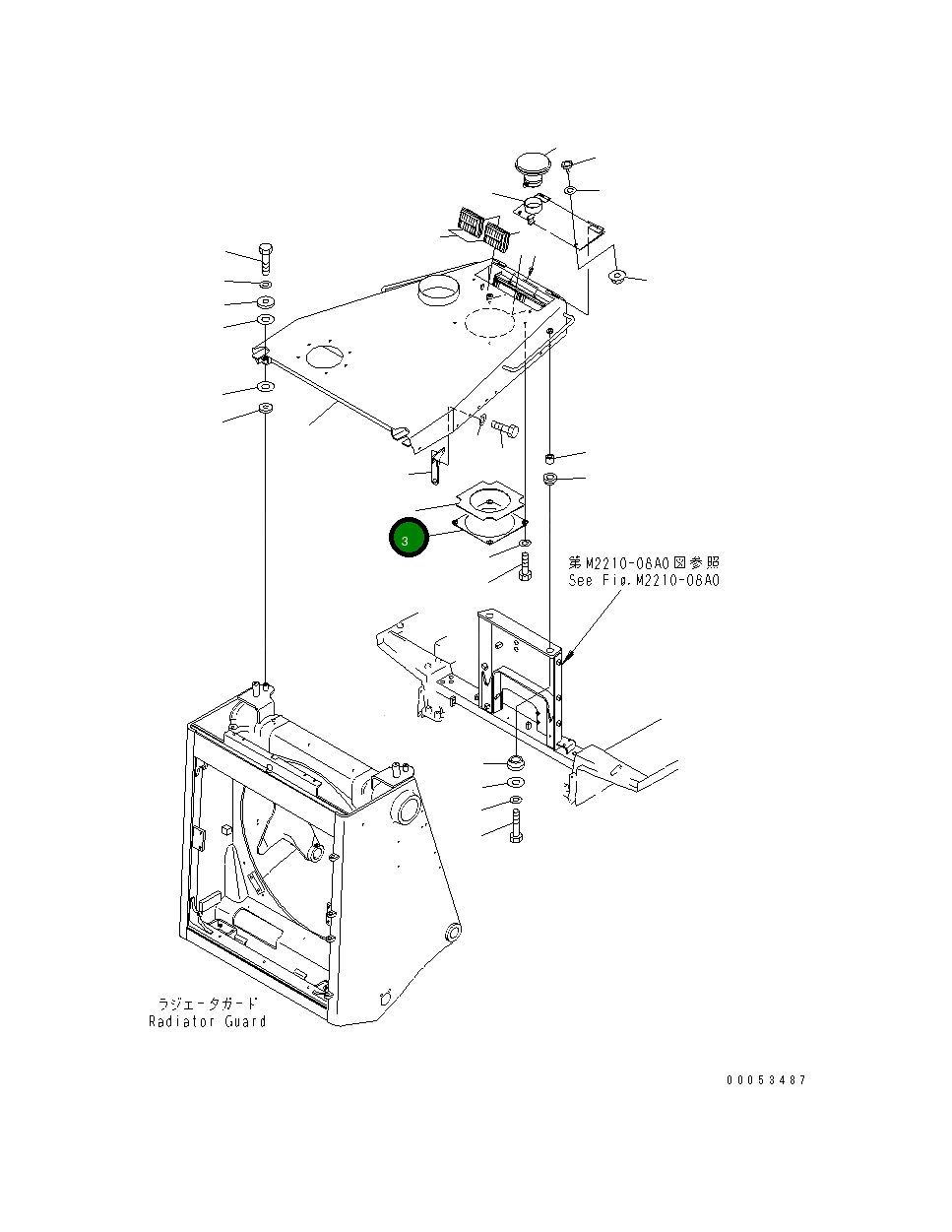 3

第M2210-06A0図参照
See Fig.M2210-06A0

ラジエータガード
Radiator Guard

00053487