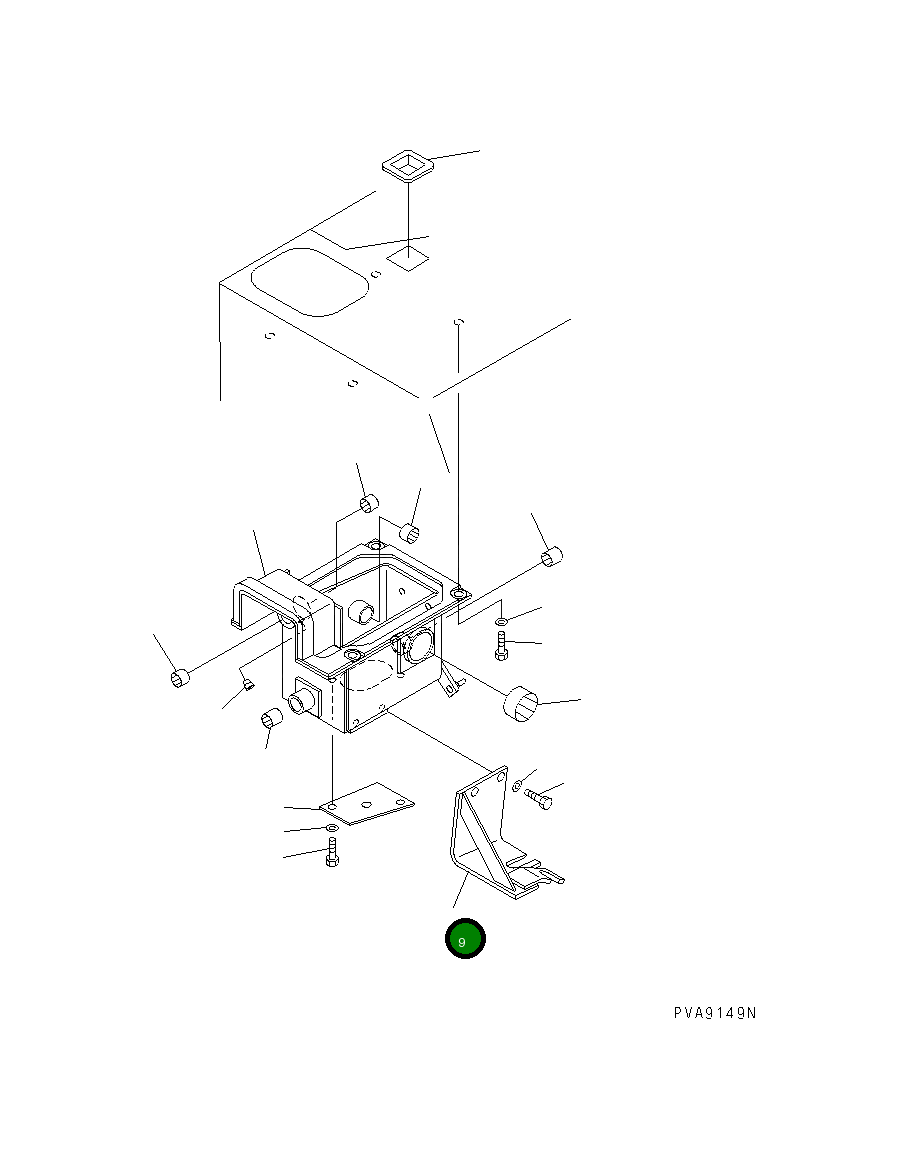 9

PVA9149N